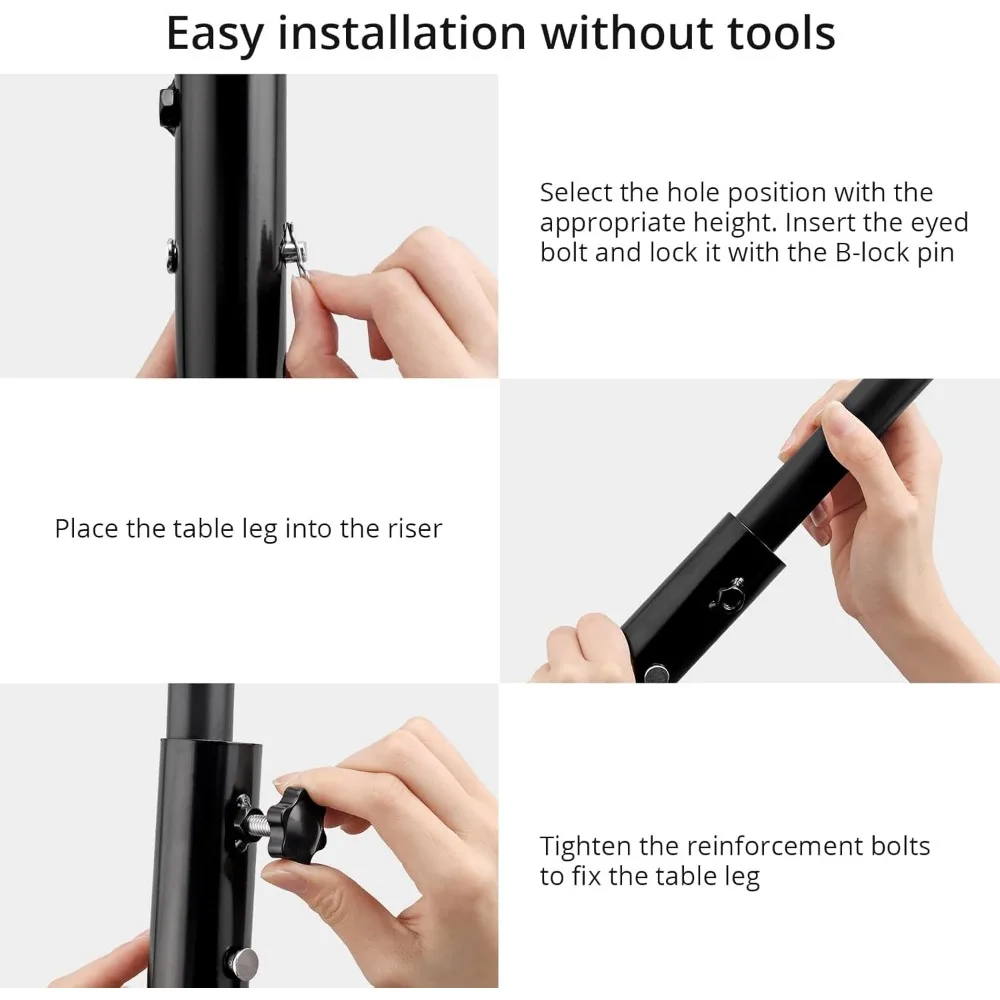 Easy installation without tools

Select the hole position with the appropriate height. Insert the eyed bolt and lock it with the B-lock pin

Place the table leg into the riser

Tighten the reinforcement bolts to fix the table leg