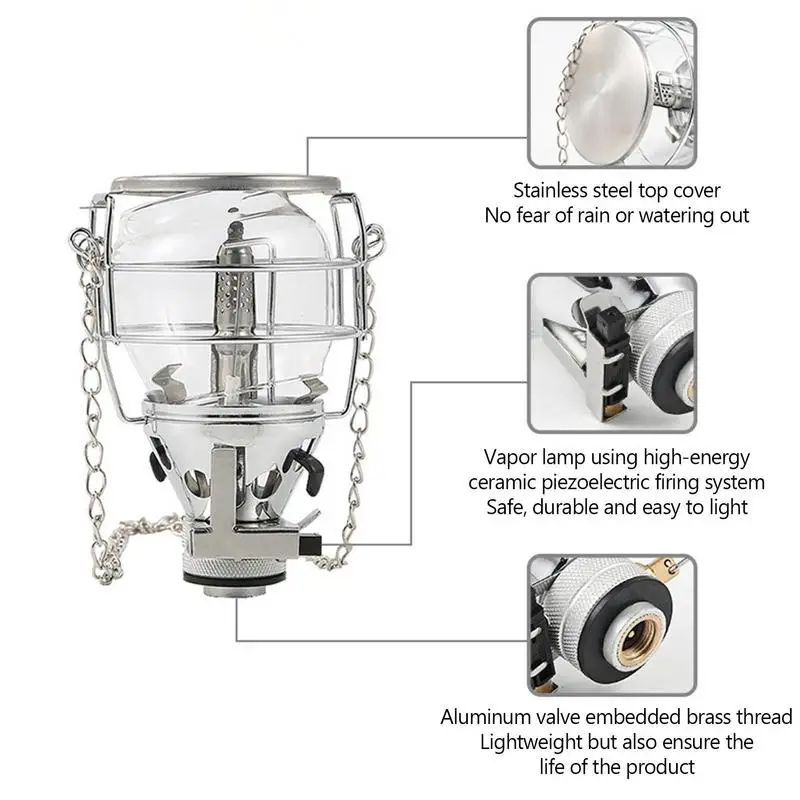 Stainless steel top cover
No fear of rain or watering out

Vapor lamp using high-energy
ceramic piezoelectric firing system
Safe, durable and easy to light

Aluminum valve embedded brass thread
Lightweight but also ensure the
life of the product