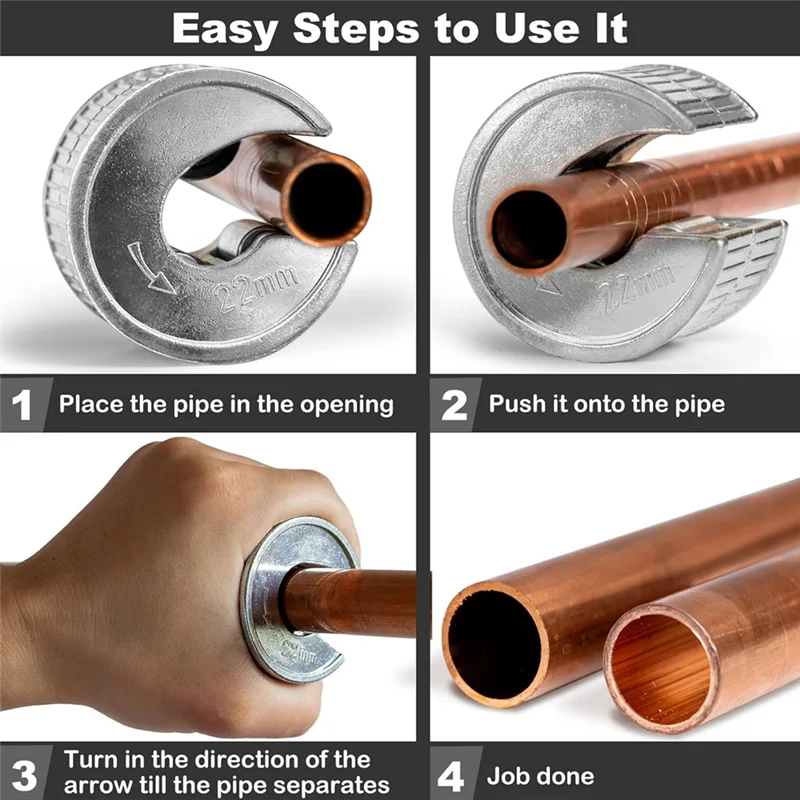 Easy Steps to Use It

22mm

22mm

1 Place the pipe in the opening

2 Push it onto the pipe

22mm

3 Turn in the direction of the arrow till the pipe separates

4 Job done