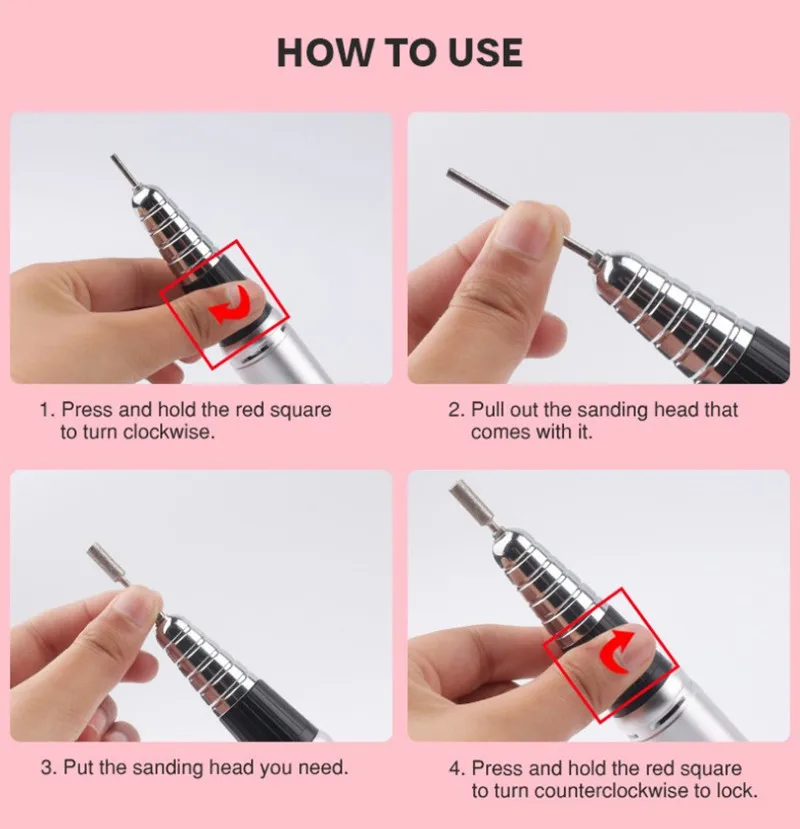 HOW TO USE

1. Press and hold the red square to turn clockwise.

2. Pull out the sanding head that comes with it.

3. Put the sanding head you need.

4. Press and hold the red square to turn counterclockwise to lock.