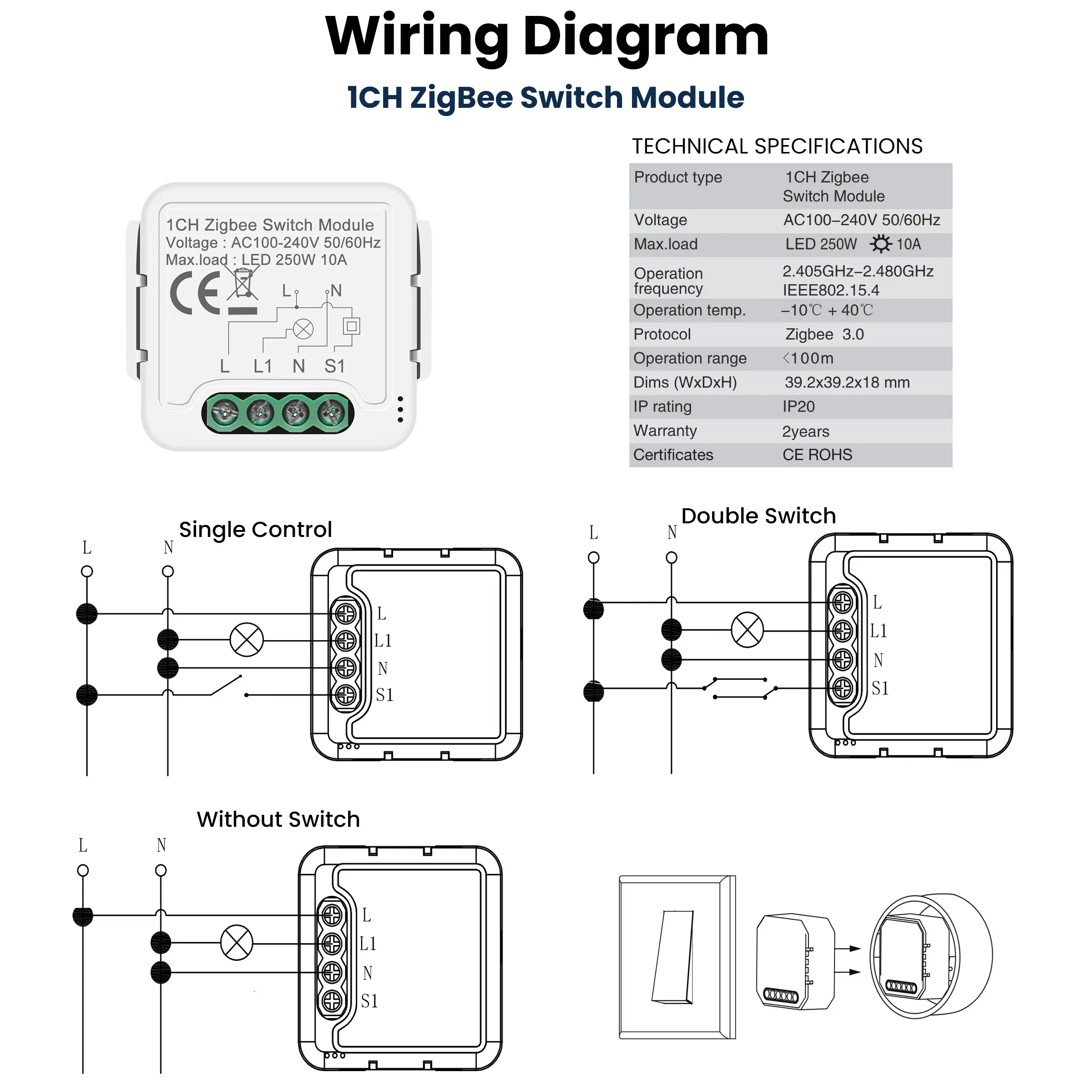 Wiring Diagram

1CH ZigBee Switch Module

1CH Zigbee Switch Module
Voltage : AC100-240V 50/60Hz
Max.load : LED 250W 10A
CE
L N
L L1 N S1

TECHNICAL SPECIFICATIONS

| Product type | 1CH Zigbee Switch Module |
|---|---|
| Voltage | AC100–240V 50/60Hz |
| Max.load | LED 250W 10A |
| Operation frequency | 2.405GHz–2.480GHz IEEE802.15.4 |
| Operation temp. | –10℃ + 40℃ |
| Protocol | Zigbee 3.0 |
| Operation range | <100m |
| Dims (WxDxH) | 39.2x39.2x18 mm |
| IP rating | IP20 |
| Warranty | 2years |
| Certificates | CE ROHS |

Single Control
L N
L L1 N S1

Double Switch
L N
L L1 N S1

Without Switch
L N
L L1 N S1