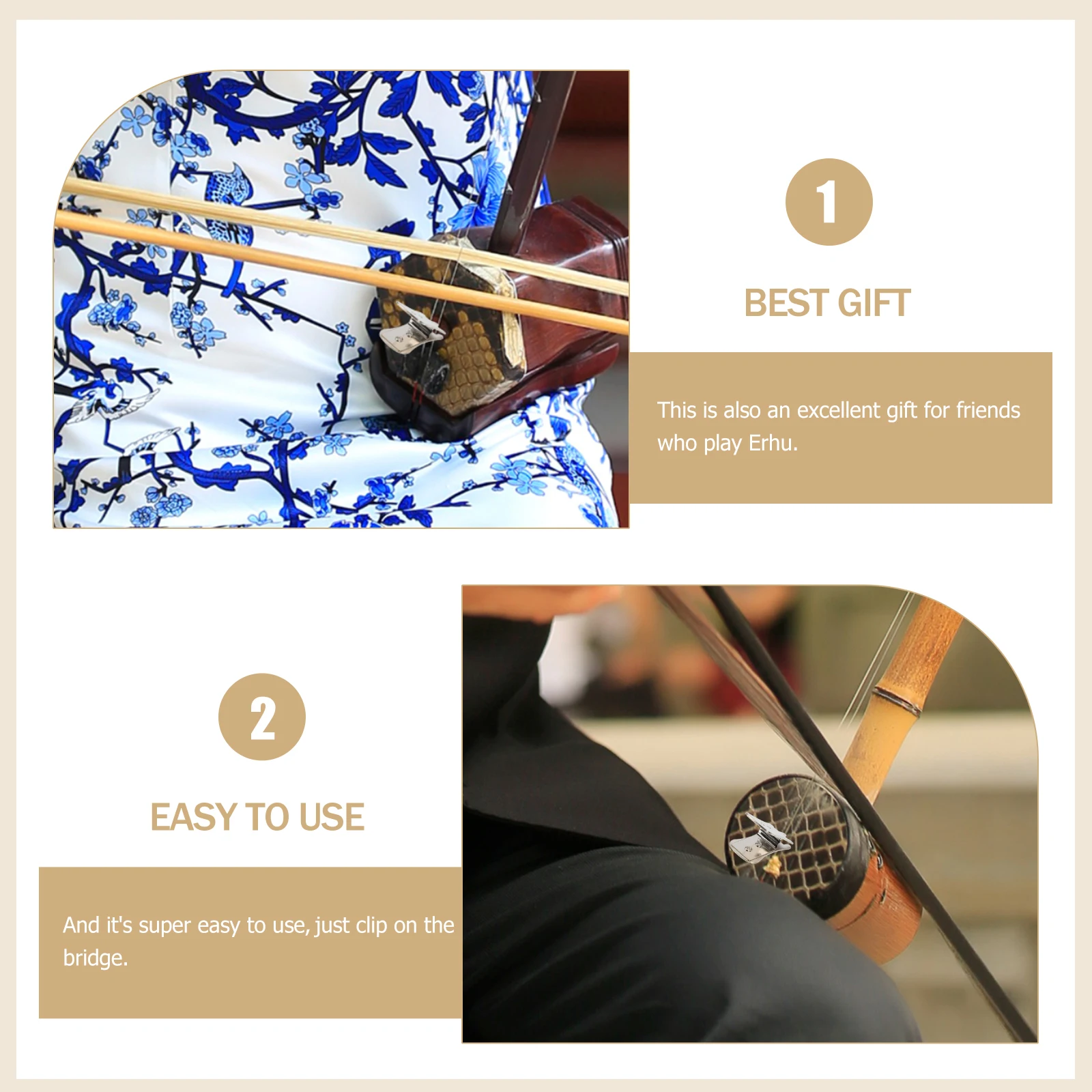 1

BEST GIFT

This is also an excellent gift for friends who play Erhu.

2

EASY TO USE

And it's super easy to use, just clip on the bridge.