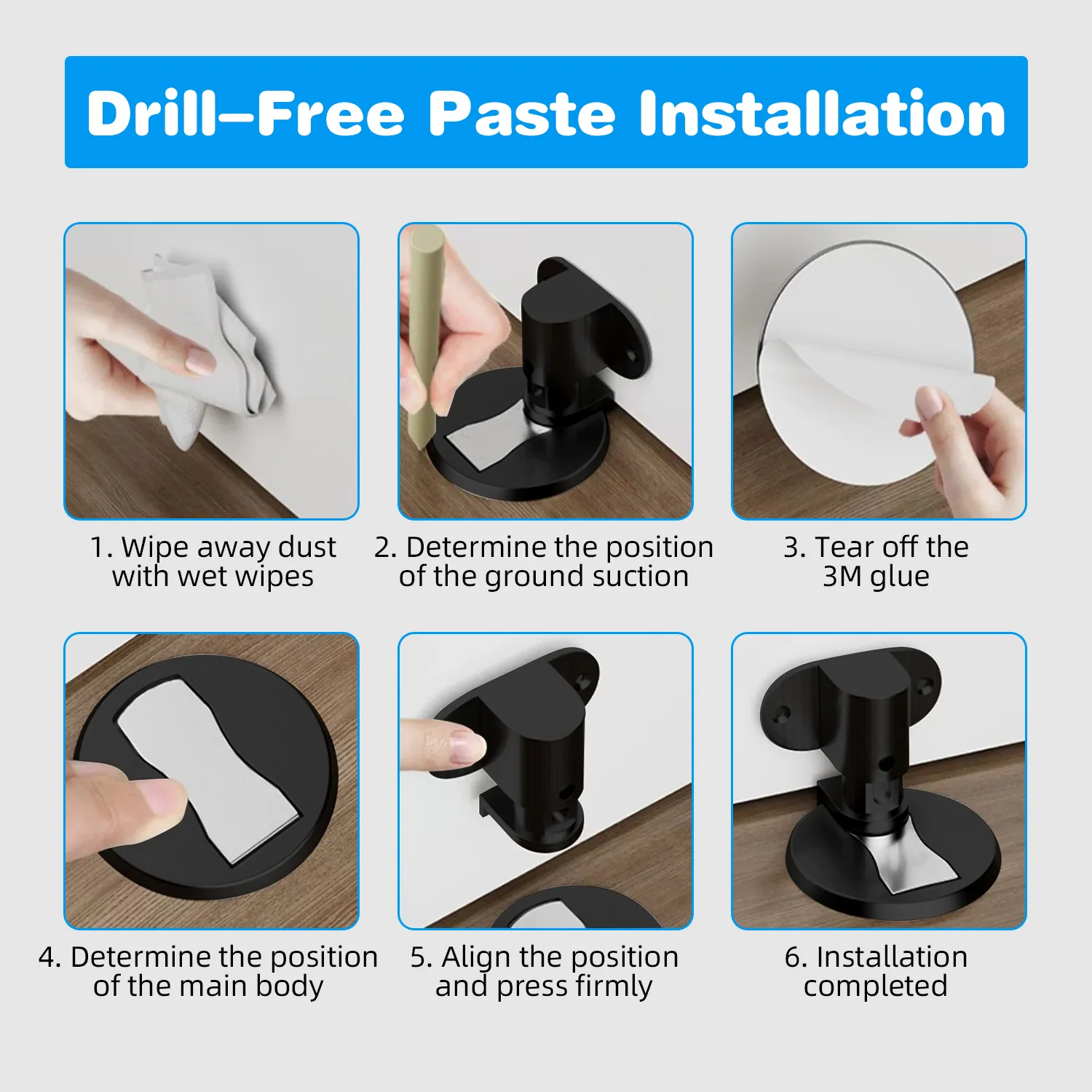 Drill–Free Paste Installation

1. Wipe away dust with wet wipes

2. Determine the position of the ground suction

3. Tear off the 3M glue

4. Determine the position of the main body

5. Align the position and press firmly

6. Installation completed