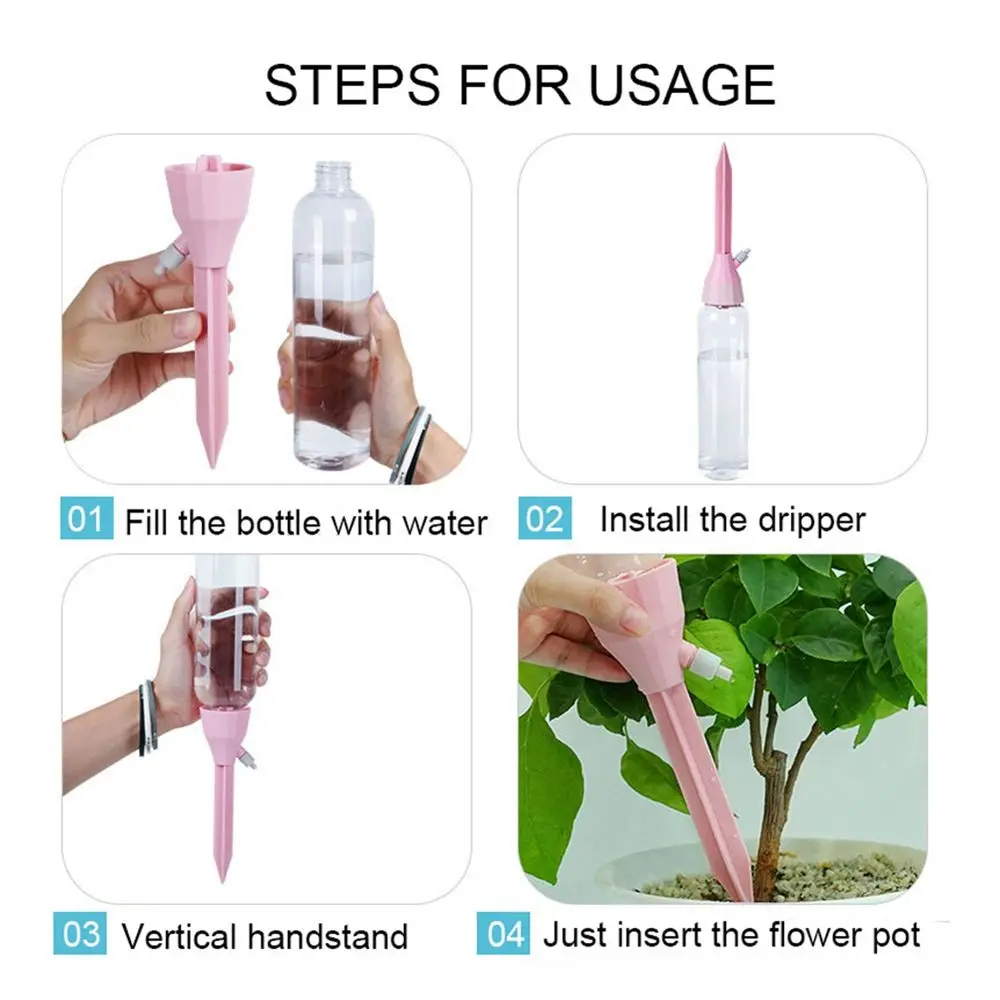 STEPS FOR USAGE

01 Fill the bottle with water

02 Install the dripper

03 Vertical handstand

04 Just insert the flower pot