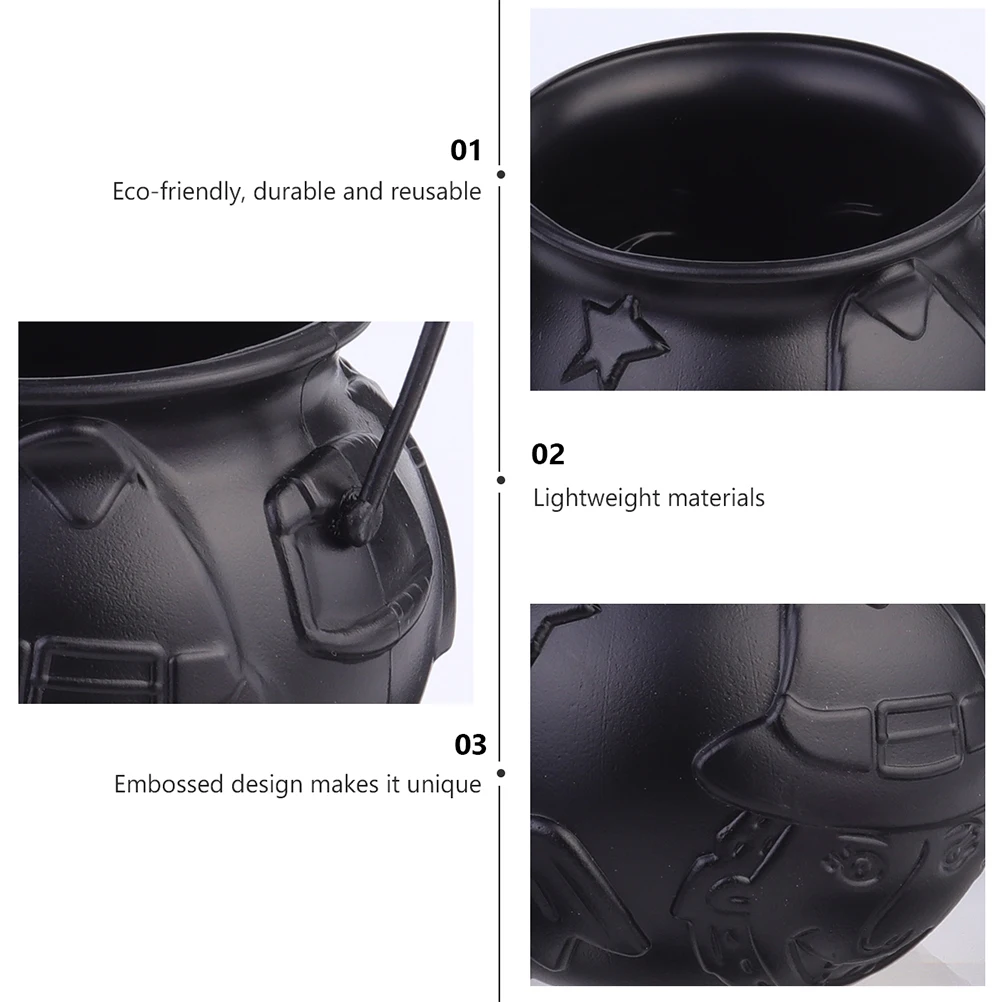 01
Eco-friendly, durable and reusable

02
Lightweight materials

03
Embossed design makes it unique