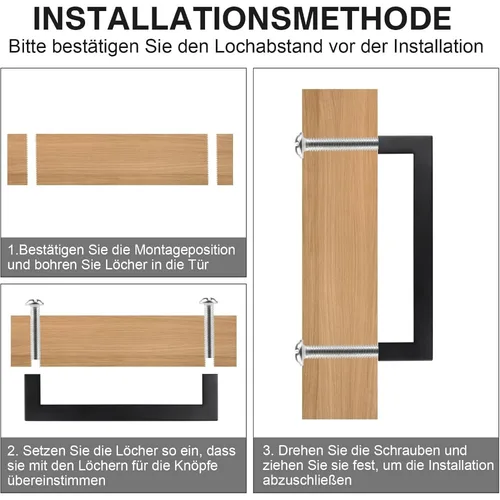 INSTALLATIONSMETHODE

Bitte bestätigen Sie den Lochabstand vor der Installation

1.Bestätigen Sie die Montageposition und bohren Sie Löcher in die Tür

2. Setzen Sie die Löcher so ein, dass sie mit den Löchern für die Knöpfe übereinstimmen

3. Drehen Sie die Schrauben und ziehen Sie sie fest, um die Installation abzuschließen