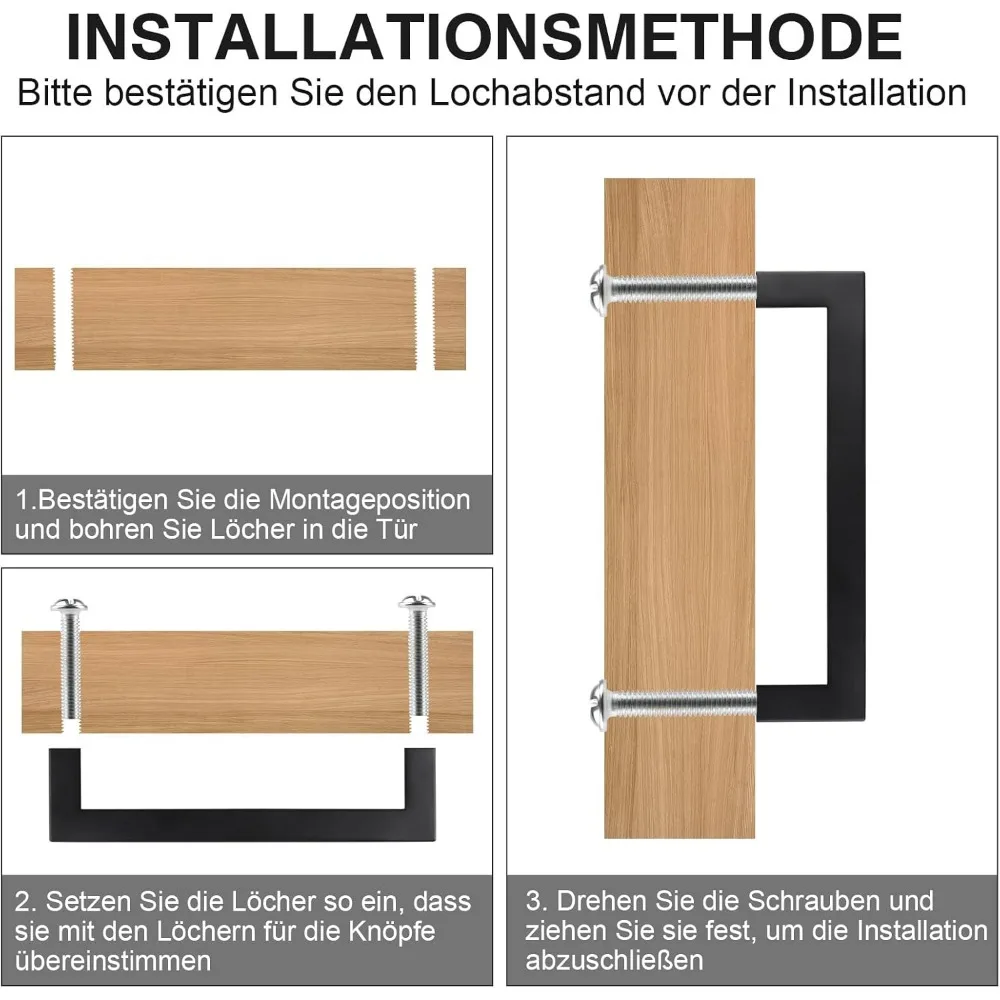 INSTALLATIONSMETHODE

Bitte bestätigen Sie den Lochabstand vor der Installation

1.Bestätigen Sie die Montageposition und bohren Sie Löcher in die Tür

2. Setzen Sie die Löcher so ein, dass sie mit den Löchern für die Knöpfe übereinstimmen

3. Drehen Sie die Schrauben und ziehen Sie sie fest, um die Installation abzuschließen