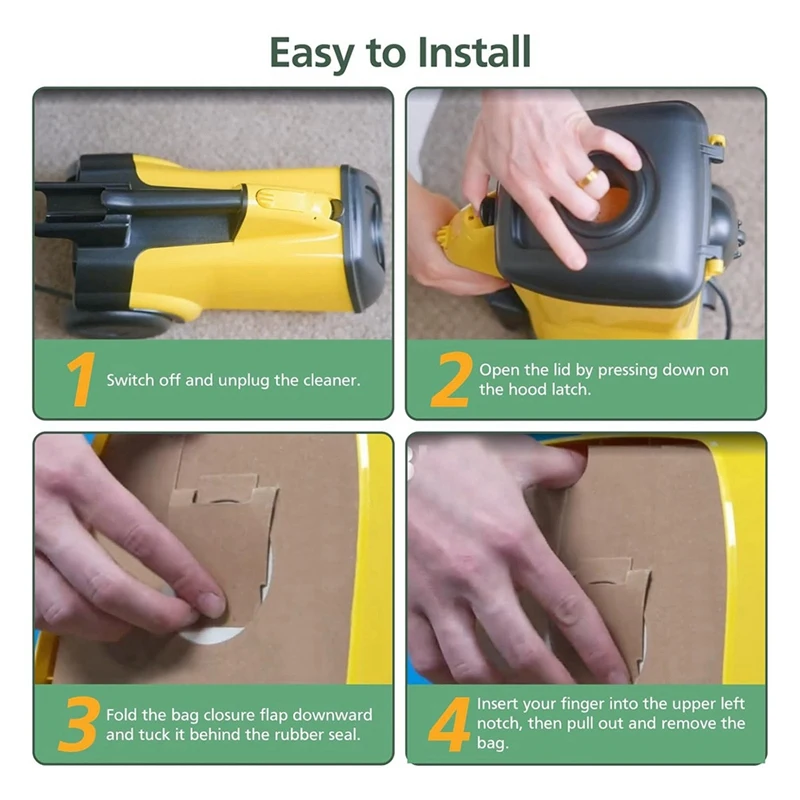 Easy to Install

1 Switch off and unplug the cleaner.

2 Open the lid by pressing down on the hood latch.

3 Fold the bag closure flap downward and tuck it behind the rubber seal.

4 Insert your finger into the upper left notch, then pull out and remove the bag.