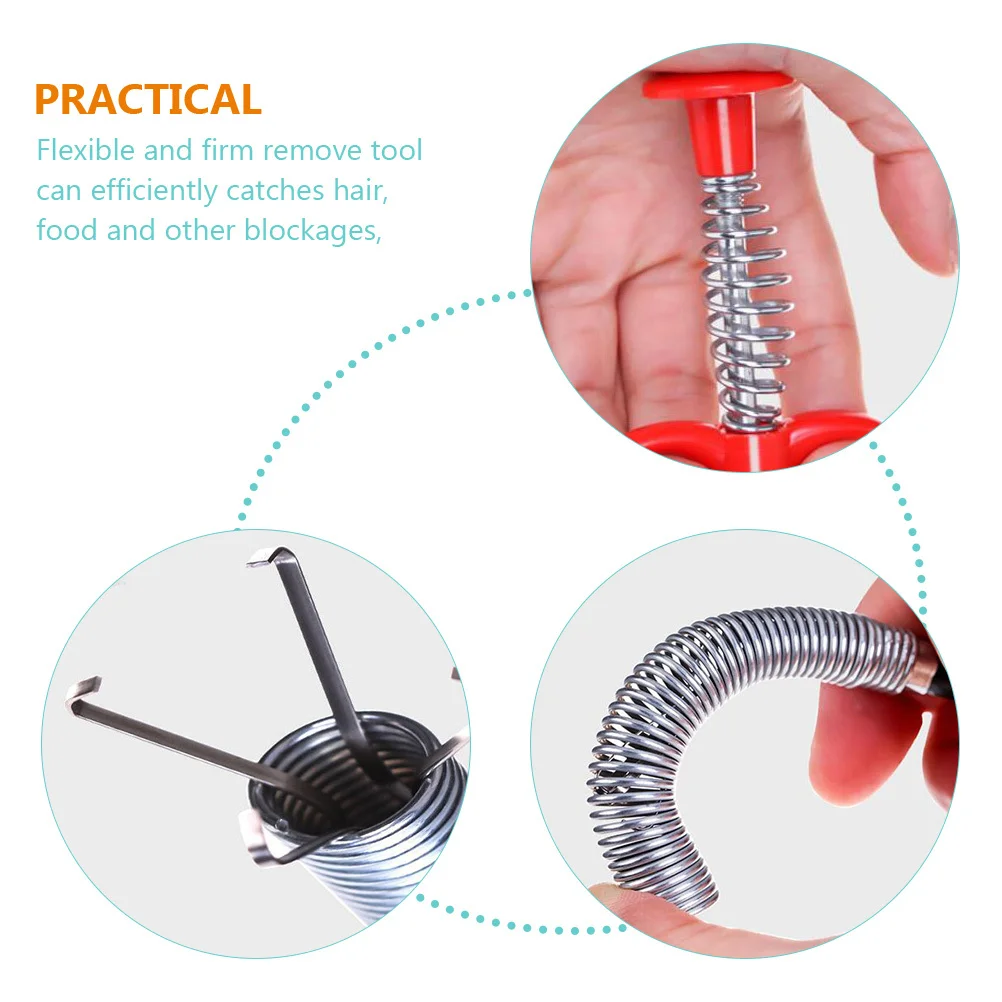 PRACTICAL

Flexible and firm remove tool can efficiently catches hair, food and other blockages,