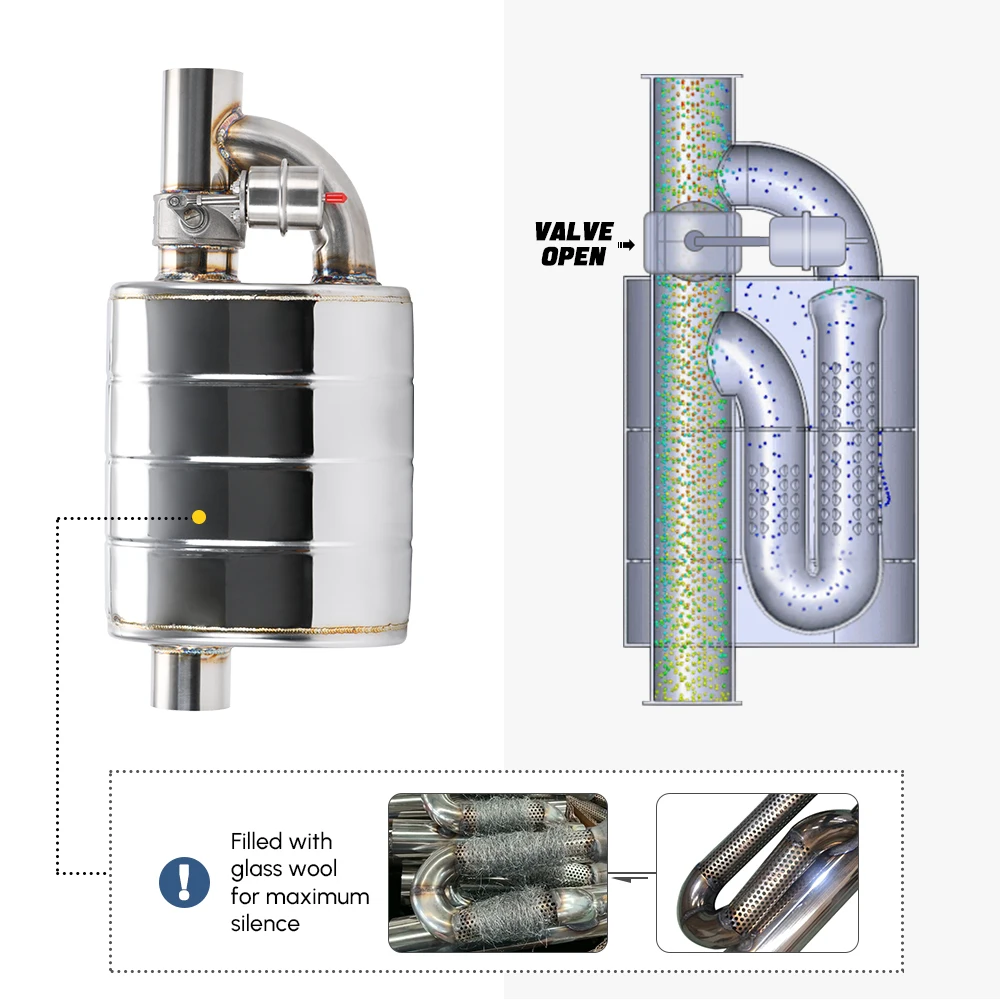 VALVE OPEN

Filled with glass wool for maximum silence