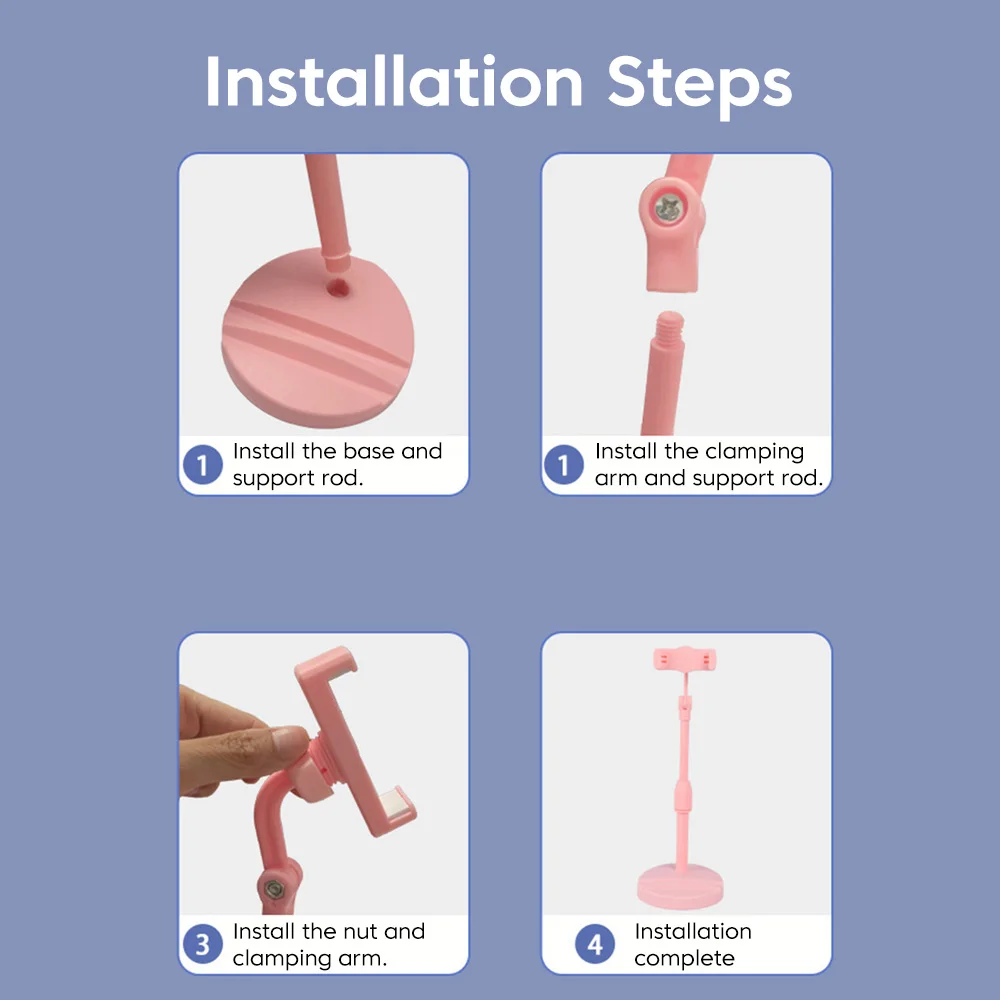 Installation Steps

1 Install the base and support rod.

1 Install the clamping arm and support rod.

3 Install the nut and clamping arm.

4 Installation complete