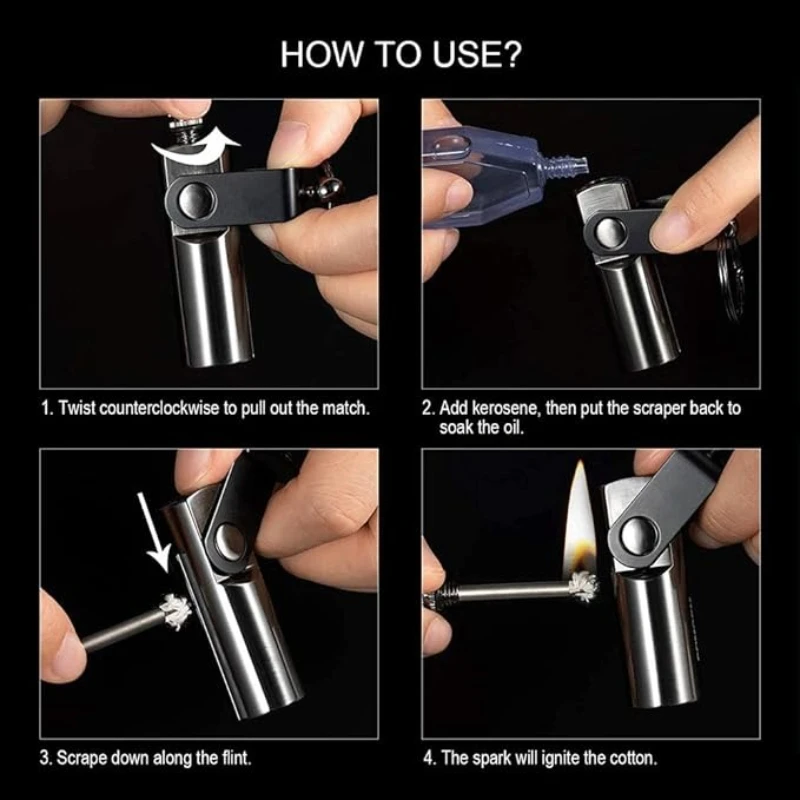 HOW TO USE?

1. Twist counterclockwise to pull out the match.

2. Add kerosene, then put the scraper back to soak the oil.

3. Scrape down along the flint.

4. The spark will ignite the cotton.