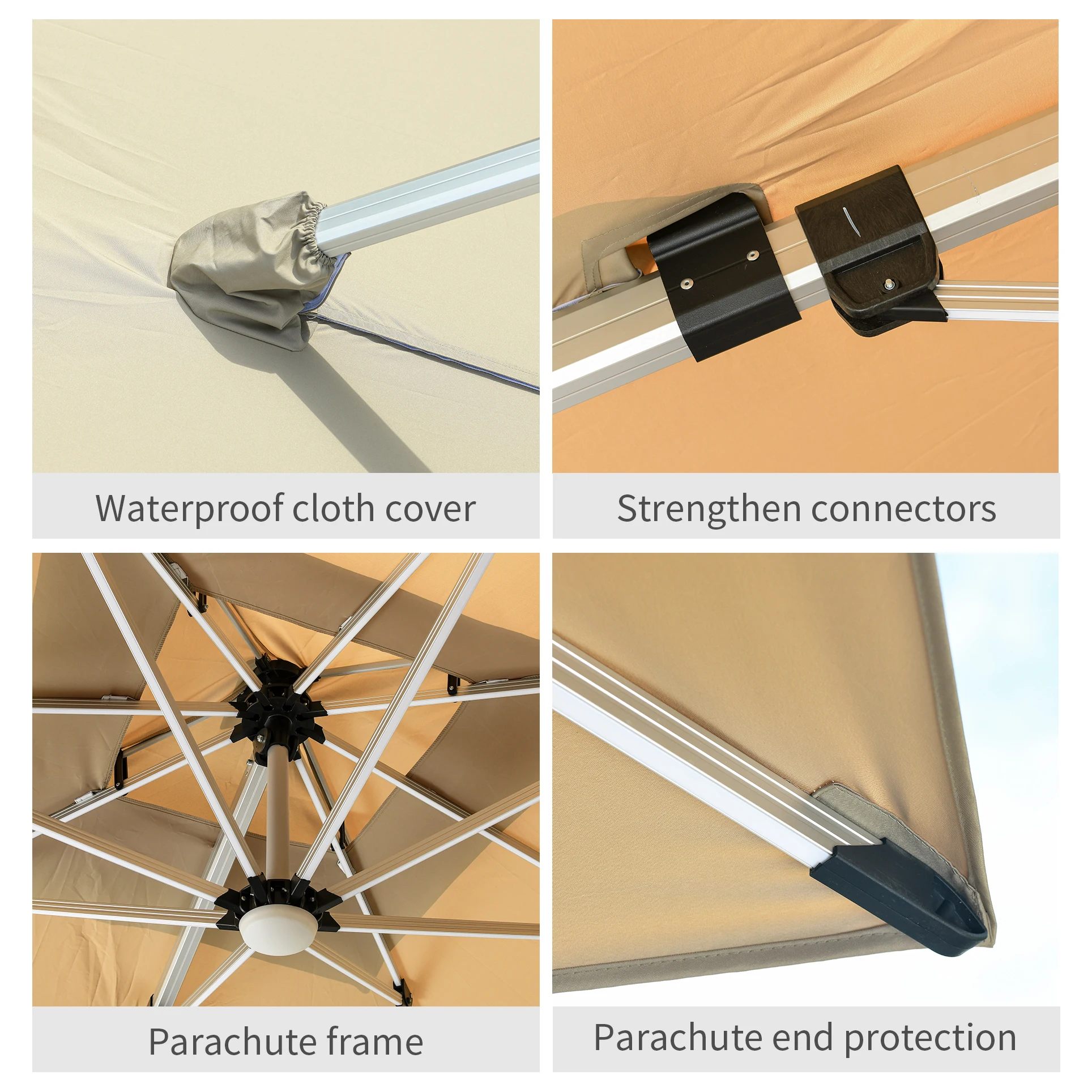 Waterproof cloth cover

Strengthen connectors

Parachute frame

Parachute end protection