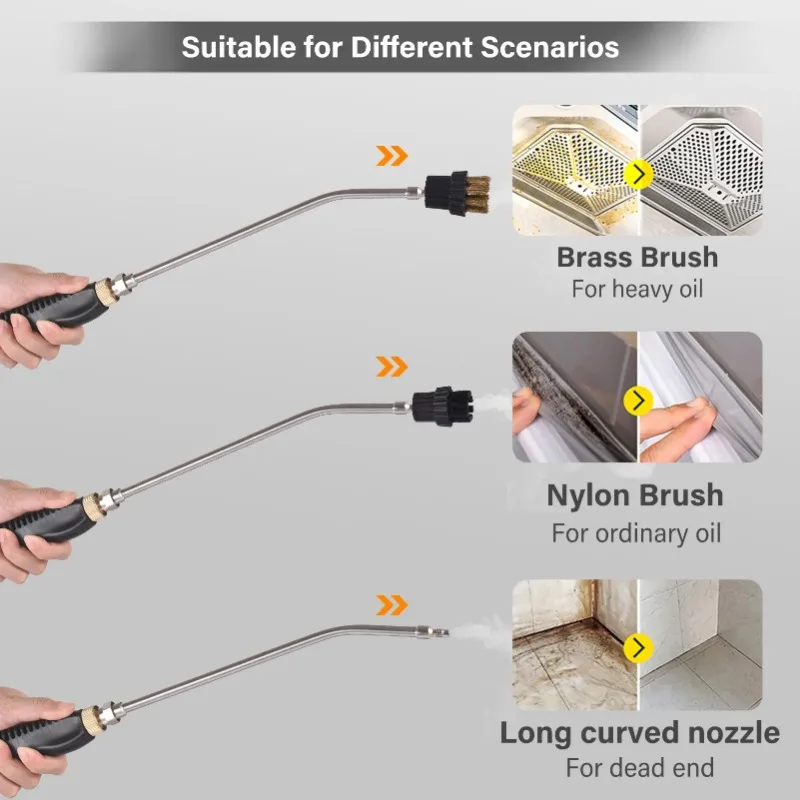 Suitable for Different Scenarios

Brass Brush
For heavy oil

Nylon Brush
For ordinary oil

Long curved nozzle
For dead end