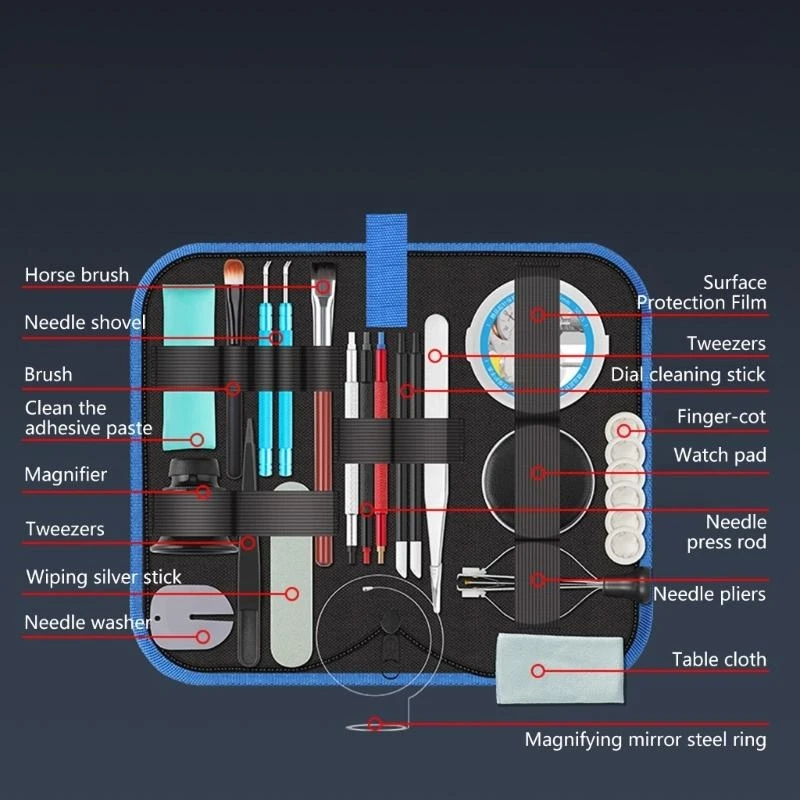 Horse brush
Needle shovel
Brush
Clean the adhesive paste
Magnifier
Tweezers
Wiping silver stick
Needle washer

Surface Protection Film
Tweezers
Dial cleaning stick
Finger-cot
Watch pad
Needle press rod
Needle pliers
Table cloth
Magnifying mirror steel ring