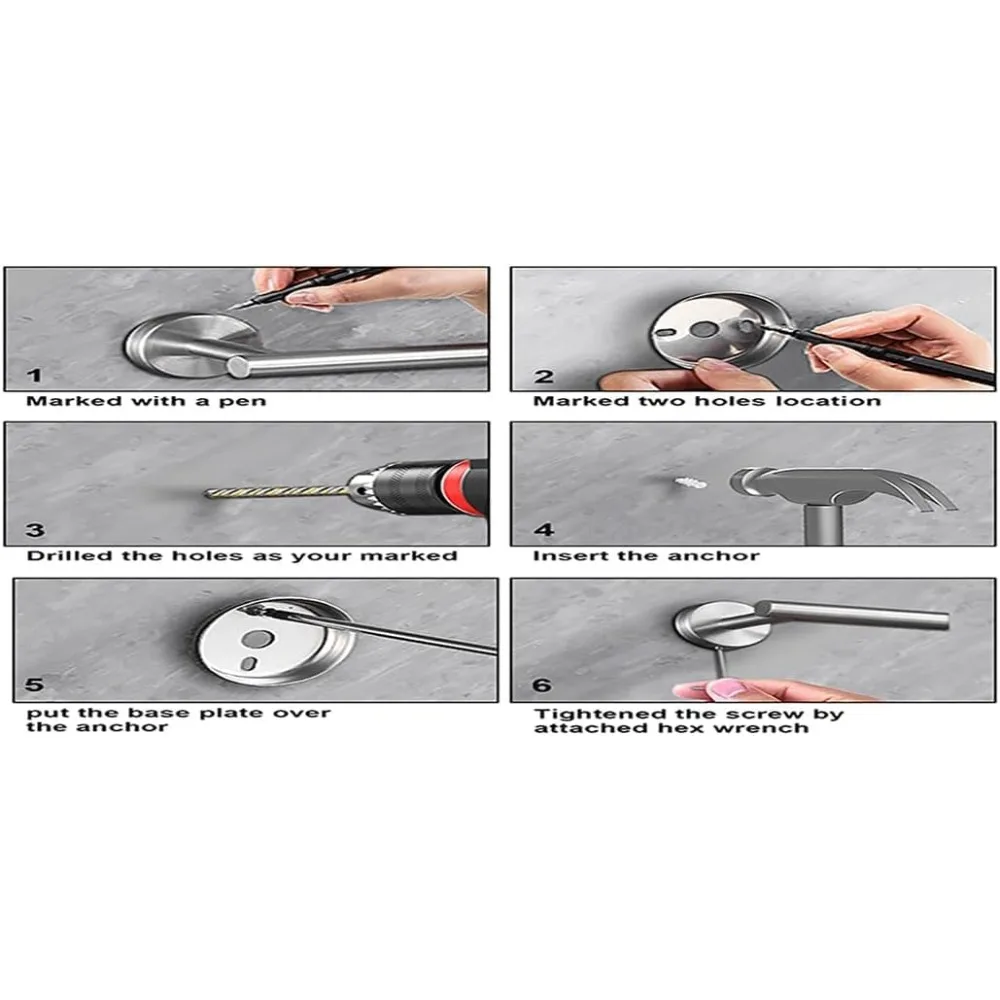 1
Marked with a pen

2
Marked two holes location

3
Drilled the holes as your marked

4
Insert the anchor

5
put the base plate over the anchor

6
Tightened the screw by attached hex wrench