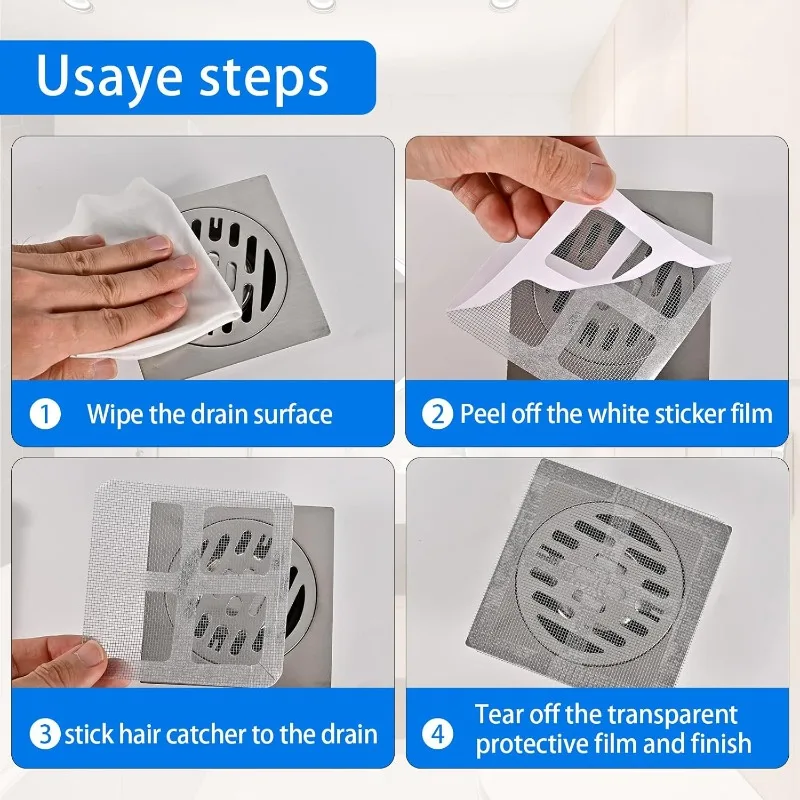 Usaye steps

1 Wipe the drain surface

2 Peel off the white sticker film

3 stick hair catcher to the drain

4 Tear off the transparent protective film and finish