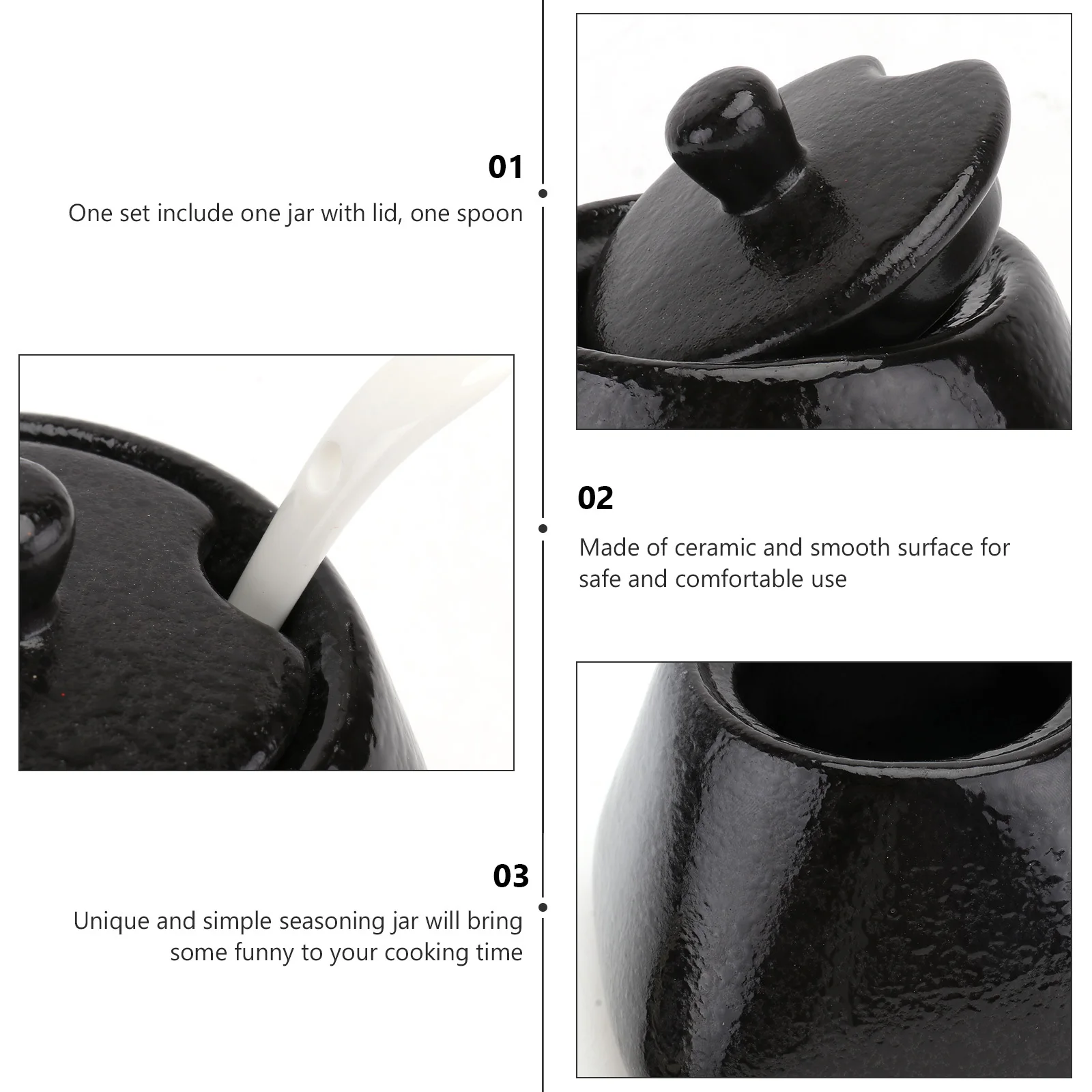 01
One set include one jar with lid, one spoon

02
Made of ceramic and smooth surface for safe and comfortable use

03
Unique and simple seasoning jar will bring some funny to your cooking time