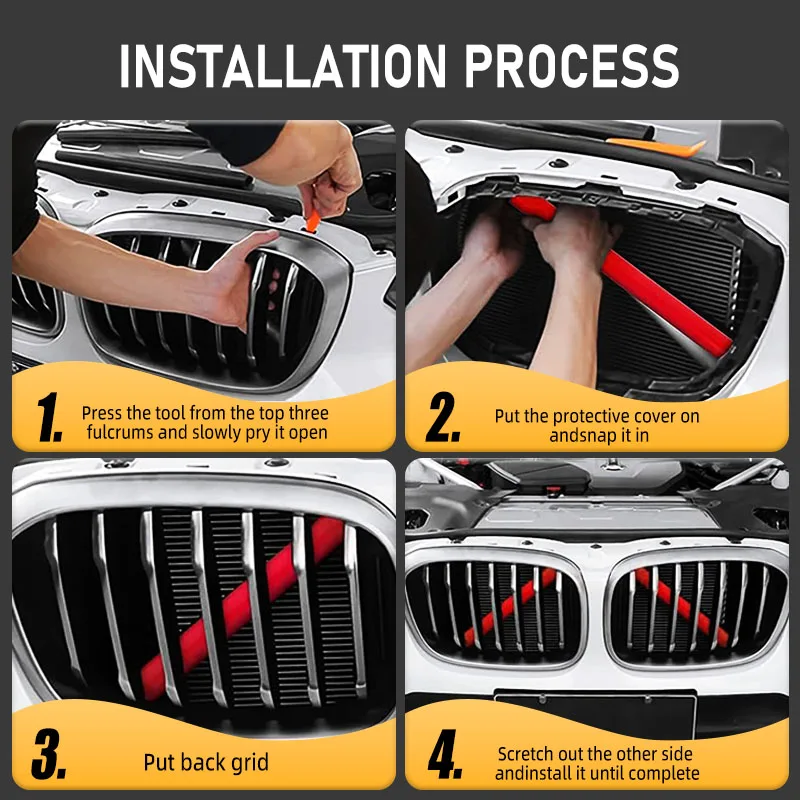 INSTALLATION PROCESS

1. Press the tool from the top three fulcrums and slowly pry it open

2. Put the protective cover on andsnap it in

3. Put back grid

4. Scretch out the other side andinstall it until complete