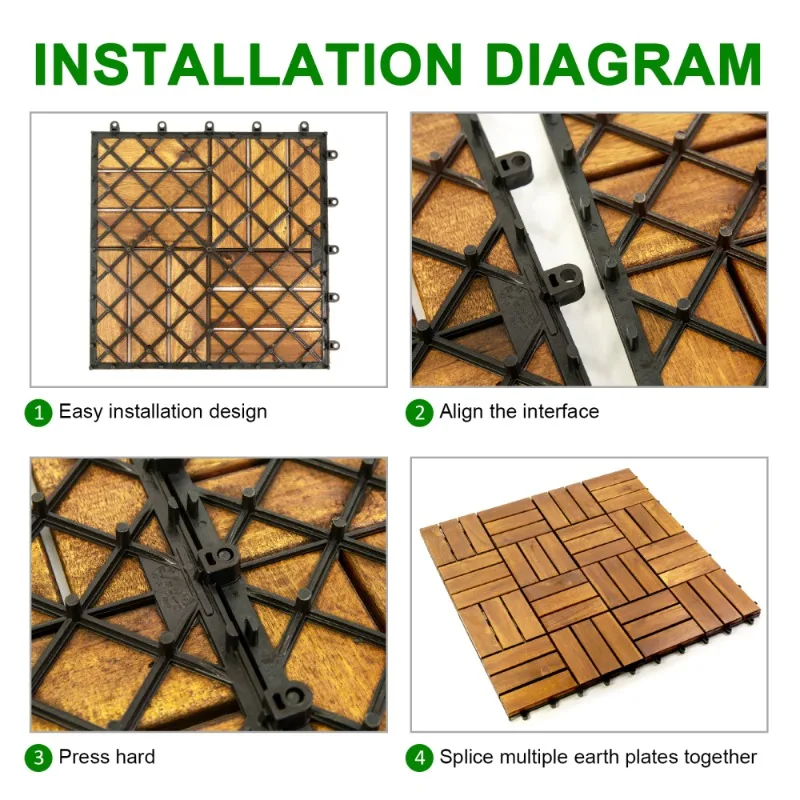 INSTALLATION DIAGRAM

1 Easy installation design

2 Align the interface

3 Press hard

4 Splice multiple earth plates together