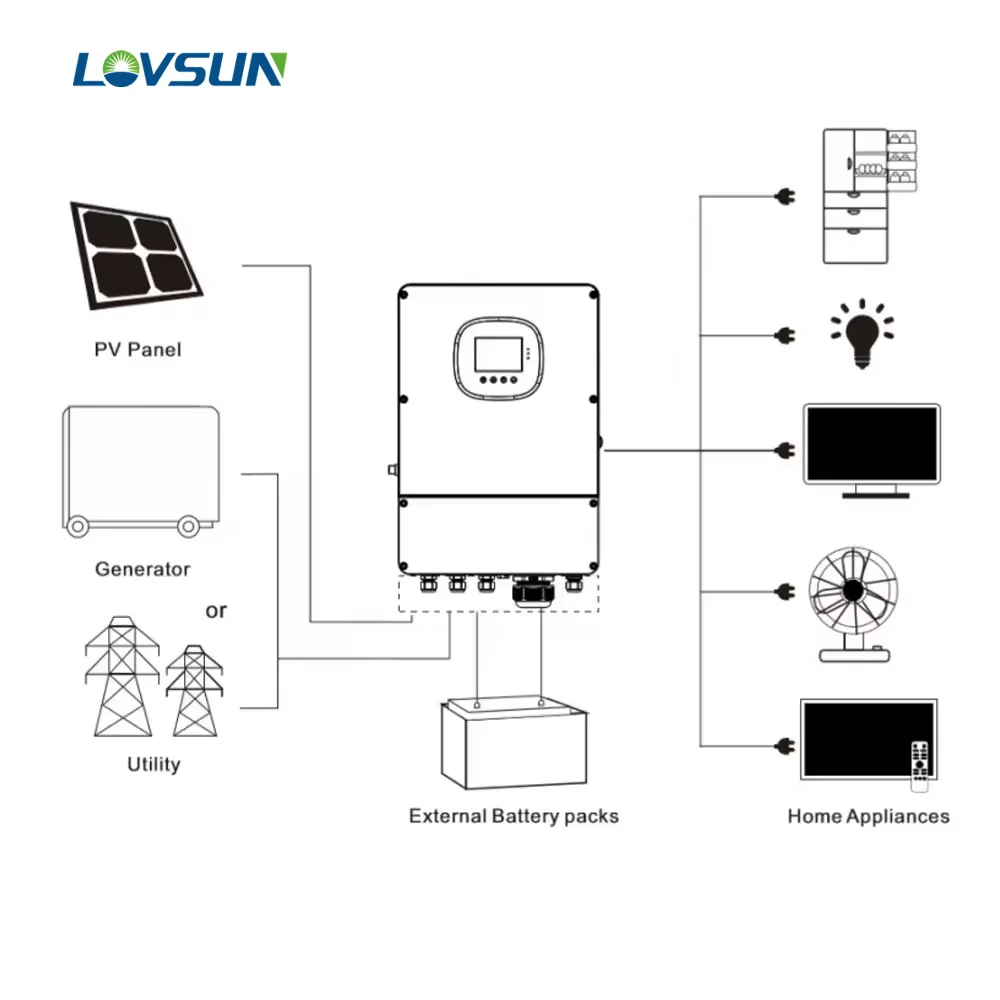 LOVSUN

PV Panel

Generator

or

Utility

External Battery packs

Home Appliances