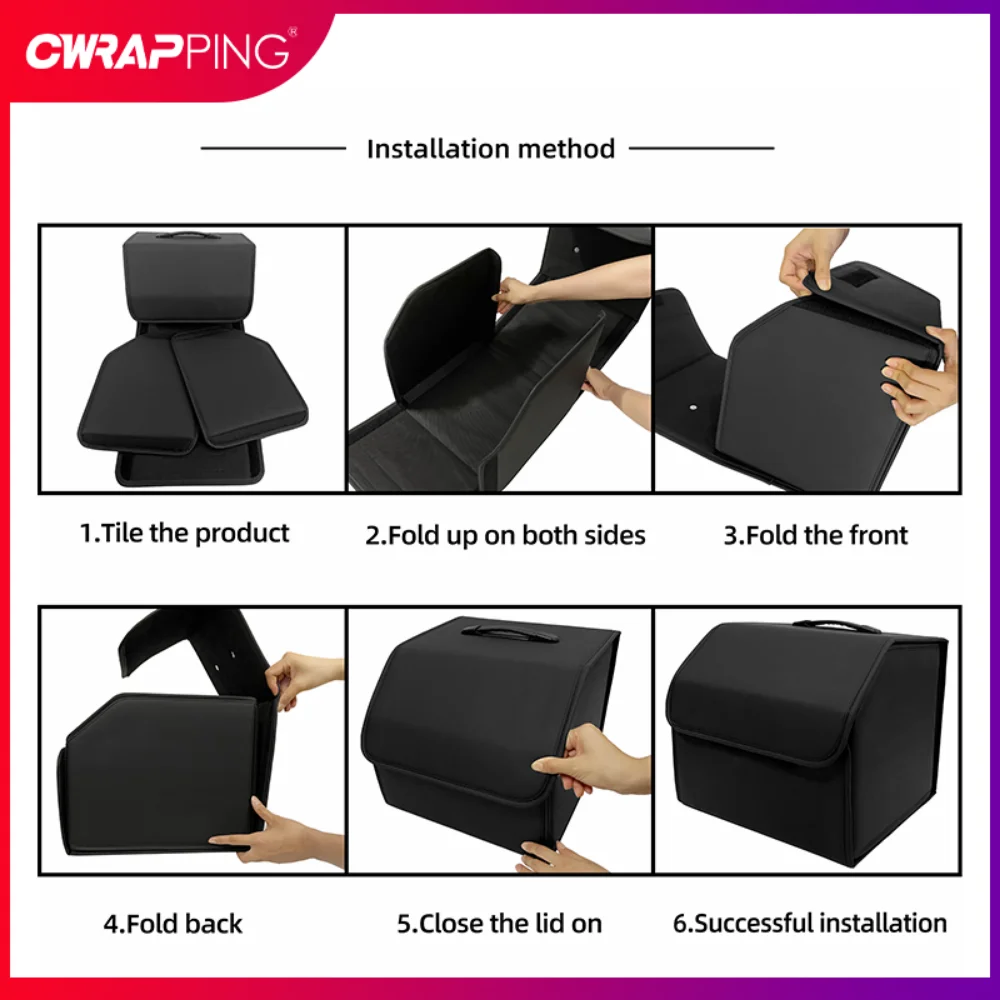 CWRAPPING®

Installation method

1.Tile the product

2.Fold up on both sides

3.Fold the front

4.Fold back

5.Close the lid on

6.Successful installation