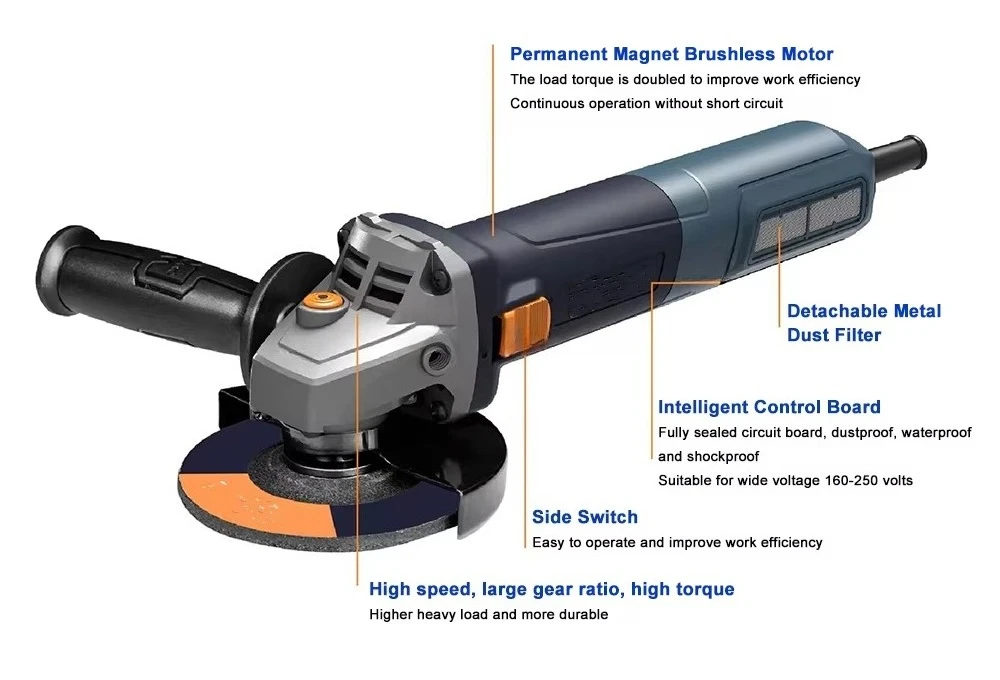 Permanent Magnet Brushless Motor
The load torque is doubled to improve work efficiency
Continuous operation without short circuit

Detachable Metal Dust Filter

Intelligent Control Board
Fully sealed circuit board, dustproof, waterproof and shockproof
Suitable for wide voltage 160-250 volts

Side Switch
Easy to operate and improve work efficiency

High speed, large gear ratio, high torque
Higher heavy load and more durable