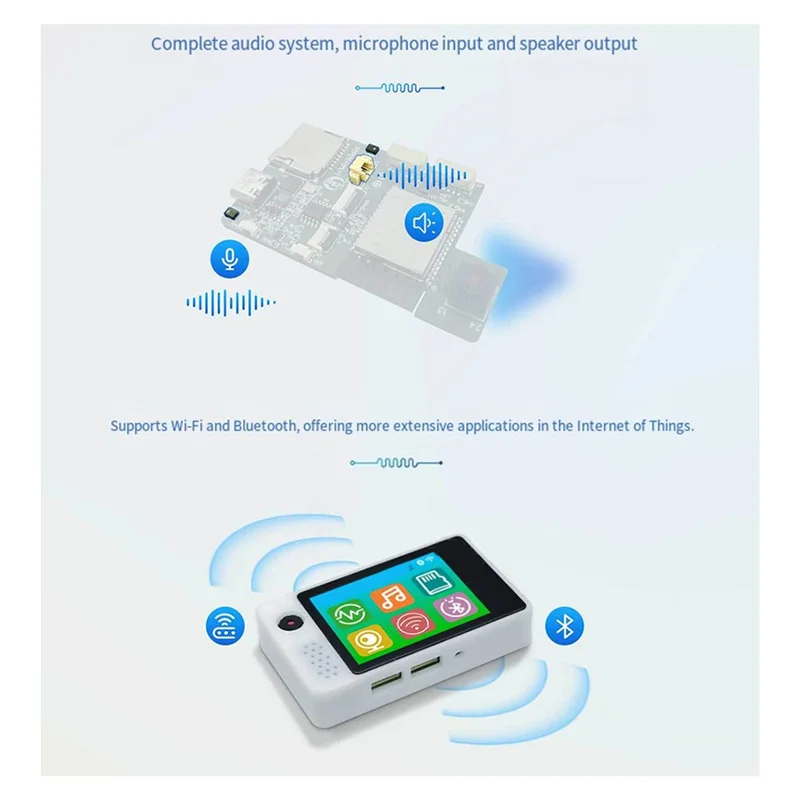 Complete audio system, microphone input and speaker output

Supports Wi-Fi and Bluetooth, offering more extensive applications in the Internet of Things.