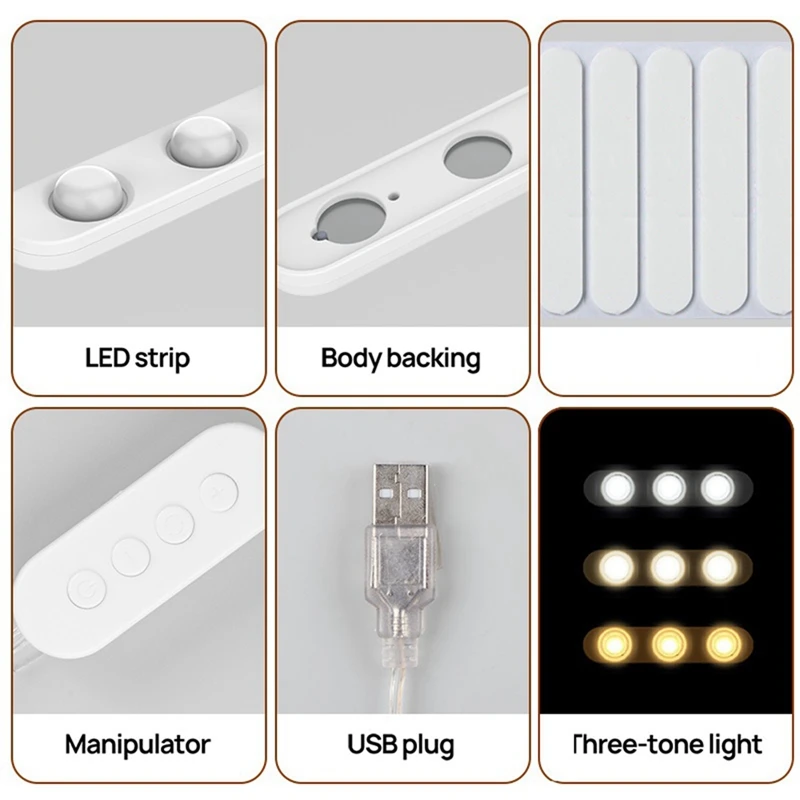 LED strip

Body backing

Manipulator

USB plug

Three-tone light