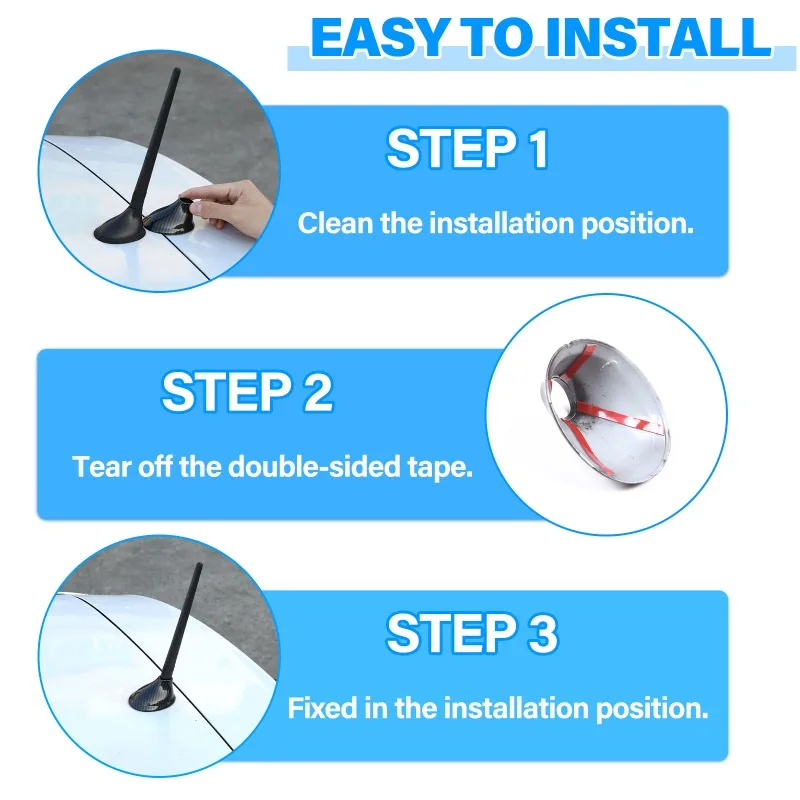 EASY TO INSTALL

STEP 1

Clean the installation position.

STEP 2

Tear off the double-sided tape.

STEP 3

Fixed in the installation position.