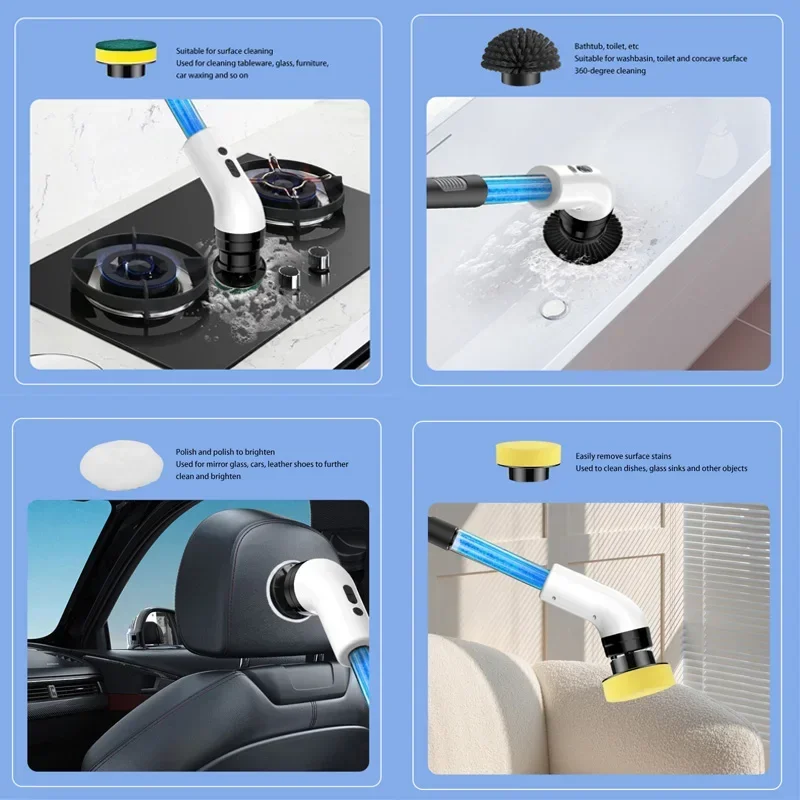 Suitable for surface cleaning
Used for cleaning tableware, glass, furniture, car waxing and so on

Bathtub, toilet, etc
Suitable for washbasin, toilet and concave surface
360-degree cleaning

Polish and polish to brighten
Used for mirror glass, cars, leather shoes to further clean and brighten

Easily remove surface stains
Used to clean dishes, glass sinks and other objects