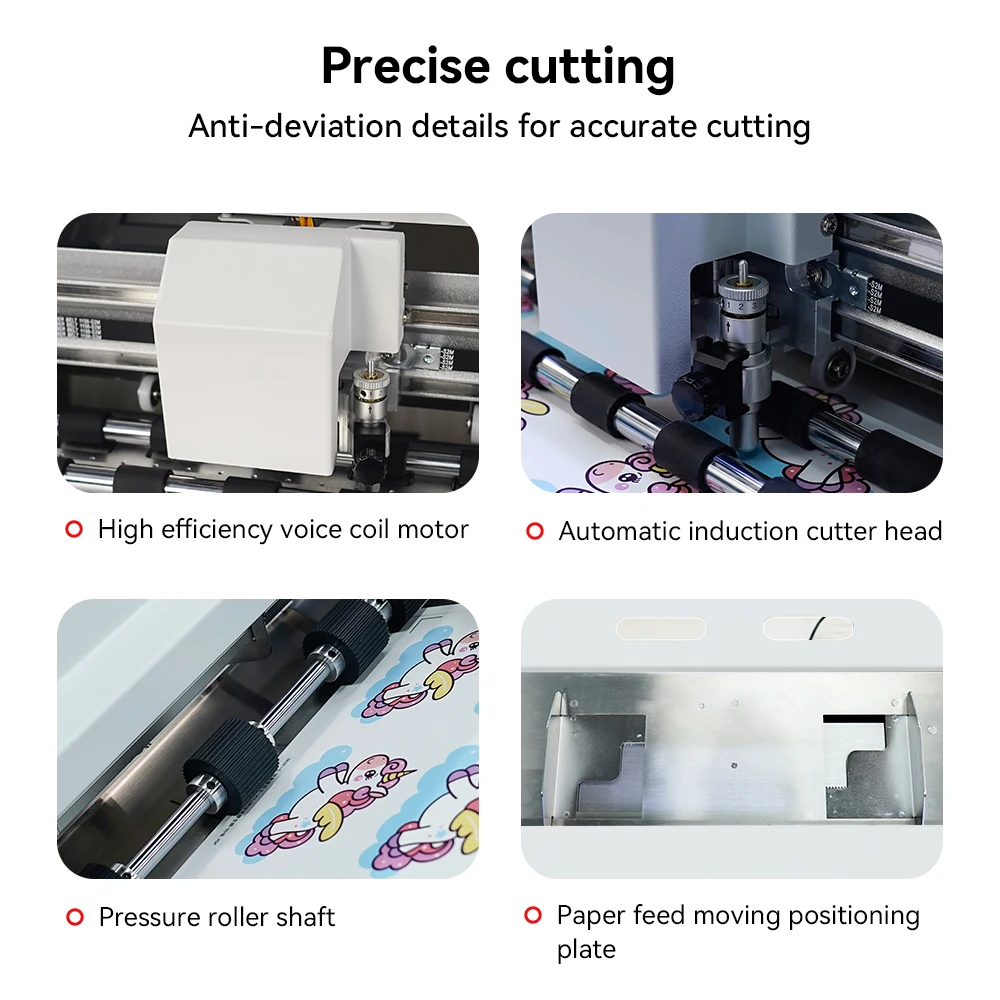 Precise cutting

Anti-deviation details for accurate cutting

High efficiency voice coil motor

Automatic induction cutter head

Pressure roller shaft

Paper feed moving positioning plate