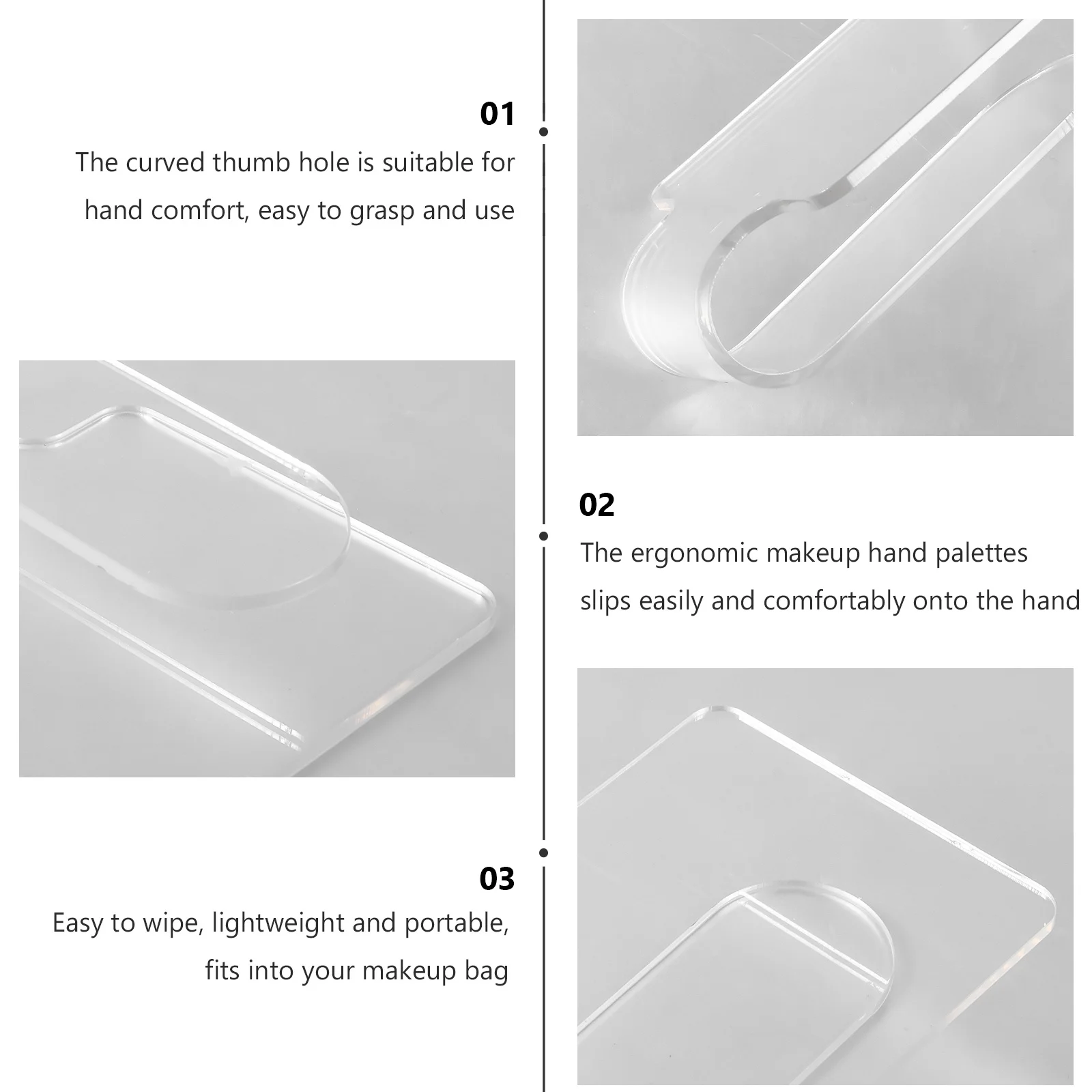 01

The curved thumb hole is suitable for hand comfort, easy to grasp and use

02

The ergonomic makeup hand palettes slips easily and comfortably onto the hand

03

Easy to wipe, lightweight and portable, fits into your makeup bag