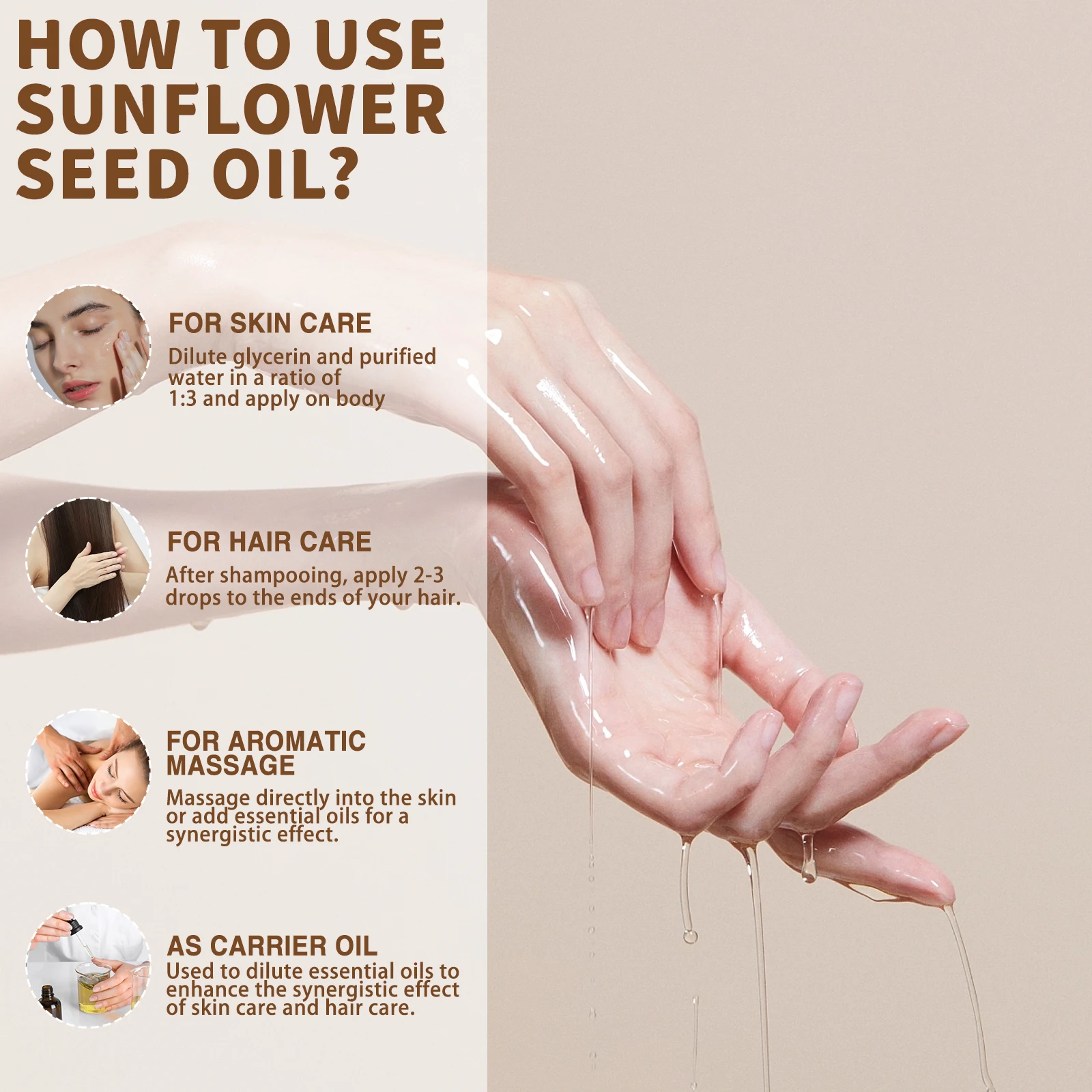 HOW TO USE SUNFLOWER SEED OIL?

FOR SKIN CARE
Dilute glycerin and purified water in a ratio of 1:3 and apply on body

FOR HAIR CARE
After shampooing, apply 2-3 drops to the ends of your hair.

FOR AROMATIC MASSAGE
Massage directly into the skin or add essential oils for a synergistic effect.

AS CARRIER OIL
Used to dilute essential oils to enhance the synergistic effect of skin care and hair care.