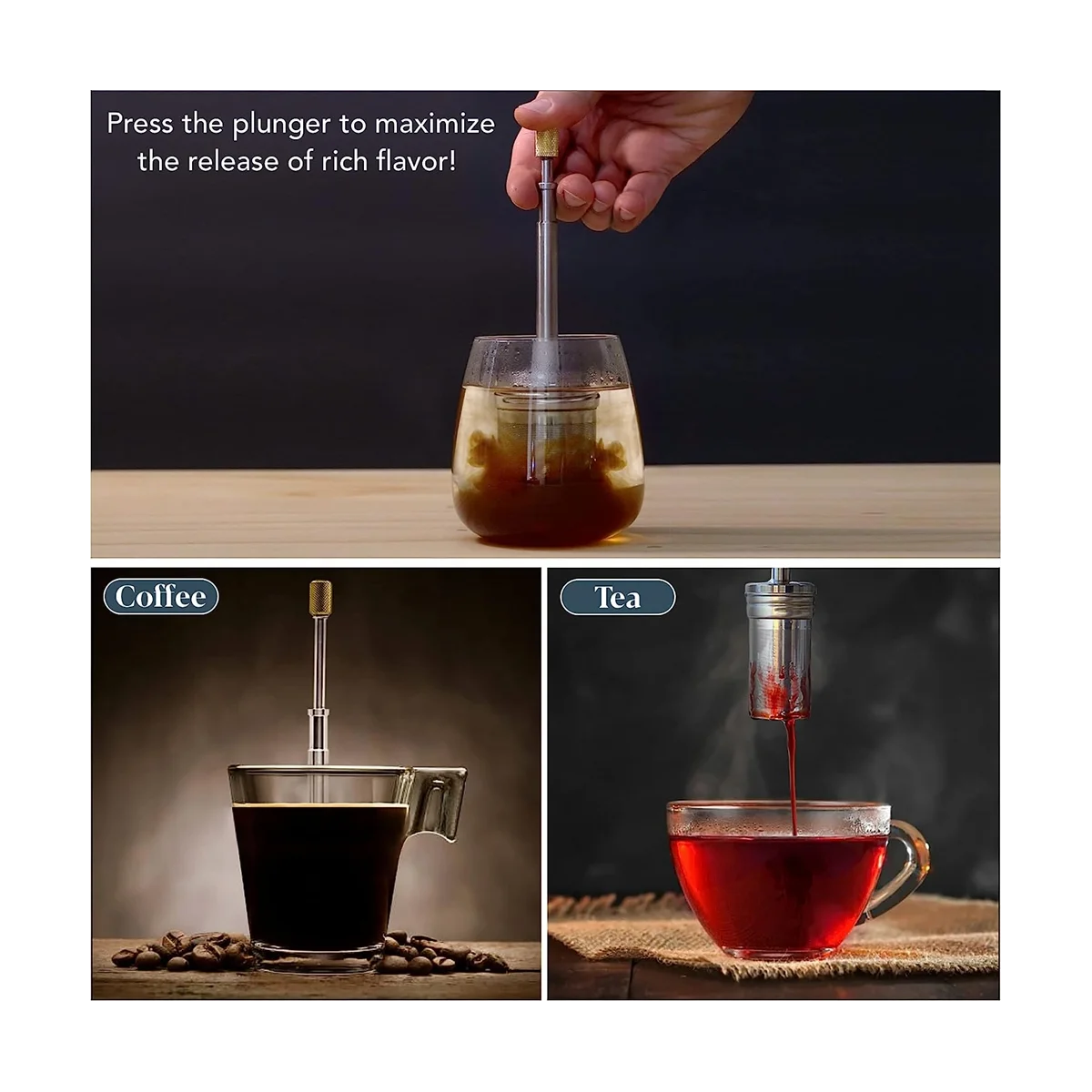 Press the plunger to maximize the release of rich flavor!

Coffee

Tea