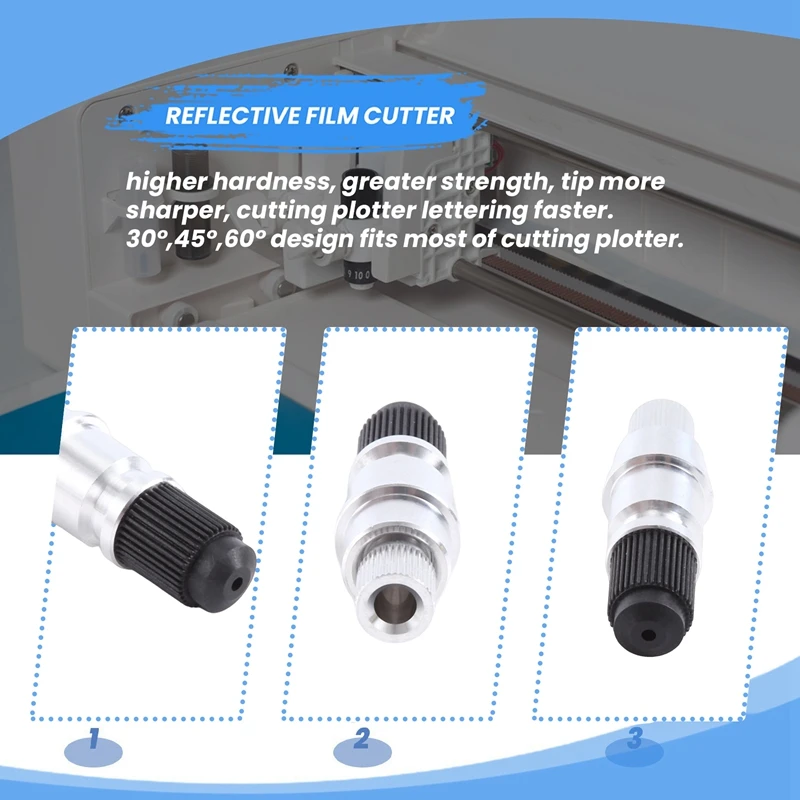 REFLECTIVE FILM CUTTER

higher hardness, greater strength, tip more sharper, cutting plotter lettering faster. 30º,45º,60º design fits most of cutting plotter.

9 10 0

1

2

3