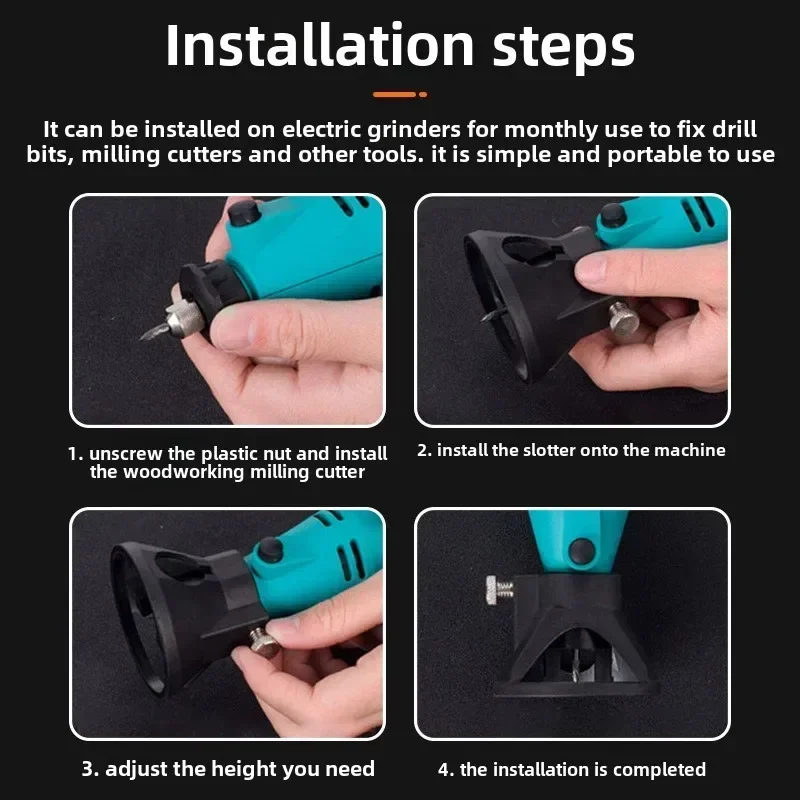 Installation steps

It can be installed on electric grinders for monthly use to fix drill bits, milling cutters and other tools. it is simple and portable to use

1. unscrew the plastic nut and install the woodworking milling cutter

2. install the slotter onto the machine

3. adjust the height you need

4. the installation is completed