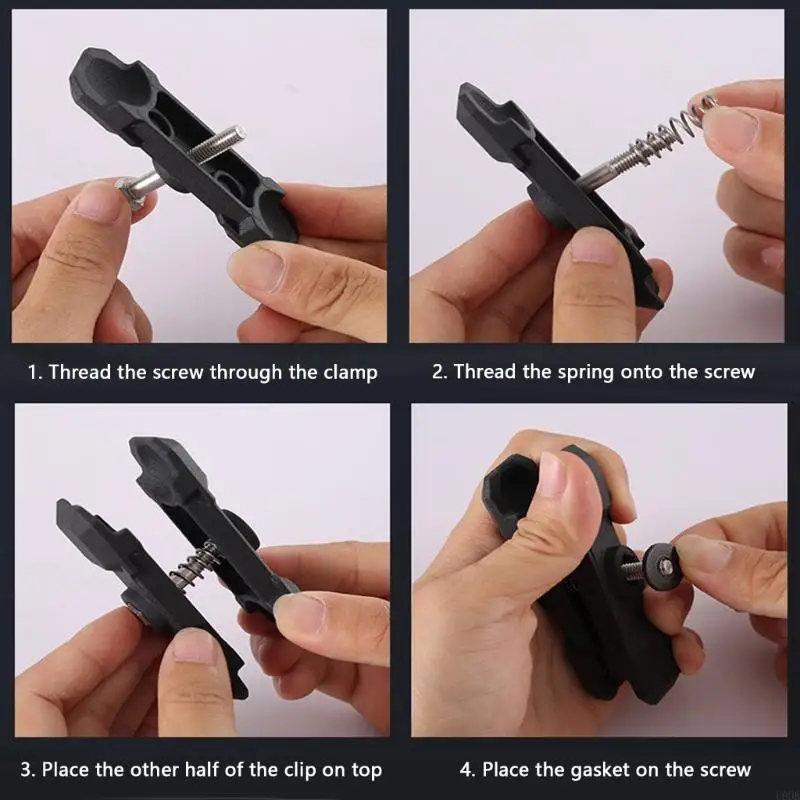 1. Thread the screw through the clamp

2. Thread the spring onto the screw

3. Place the other half of the clip on top

4. Place the gasket on the screw