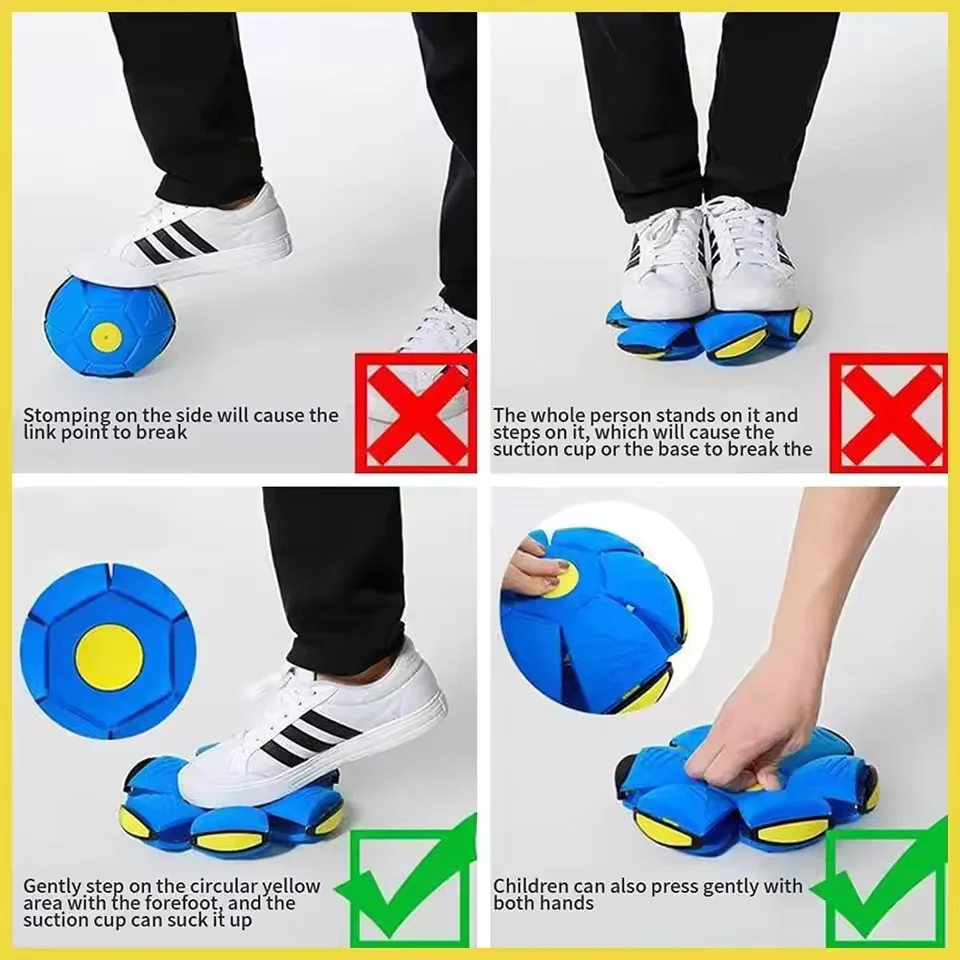 Stomping on the side will cause the link point to break

The whole person stands on it and steps on it, which will cause the suction cup or the base to break the

Gently step on the circular yellow area with the forefoot, and the suction cup can suck it up

Children can also press gently with both hands