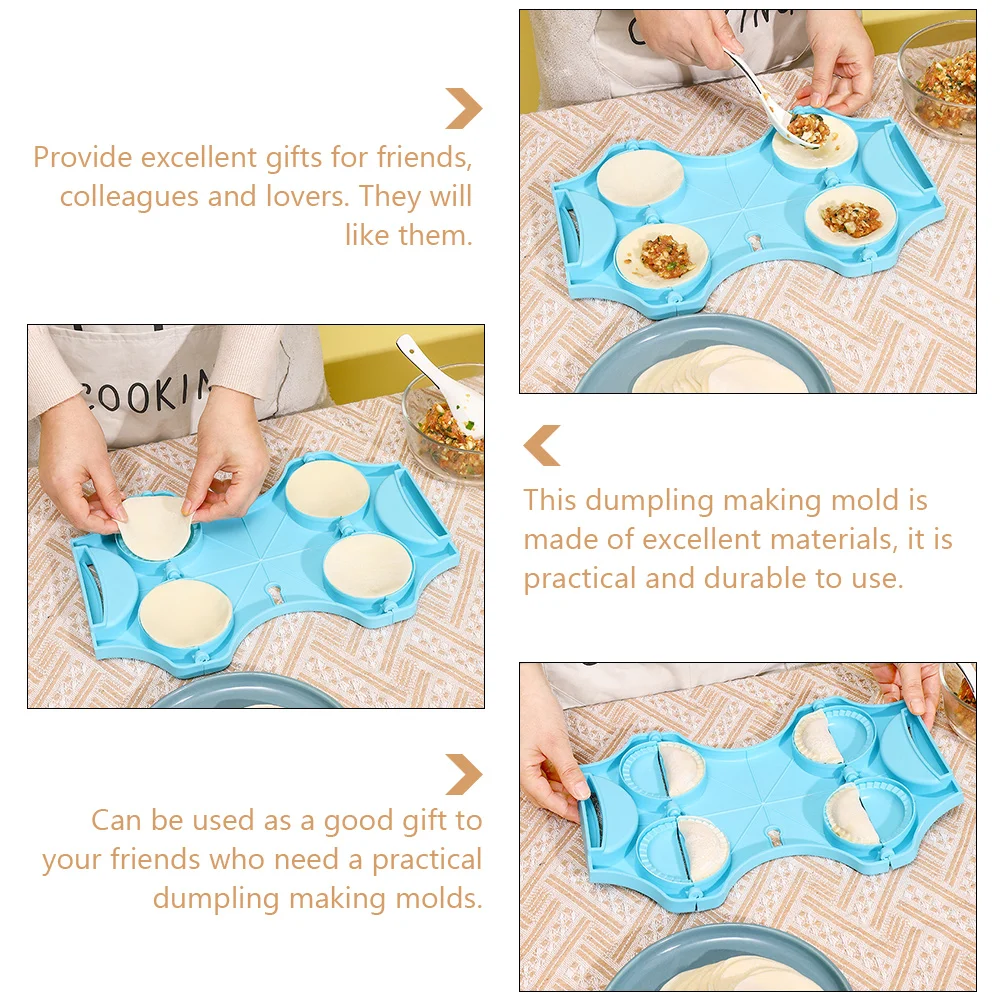 Provide excellent gifts for friends, colleagues and lovers. They will like them.

COOKIN

This dumpling making mold is made of excellent materials, it is practical and durable to use.

Can be used as a good gift to your friends who need a practical dumpling making molds.