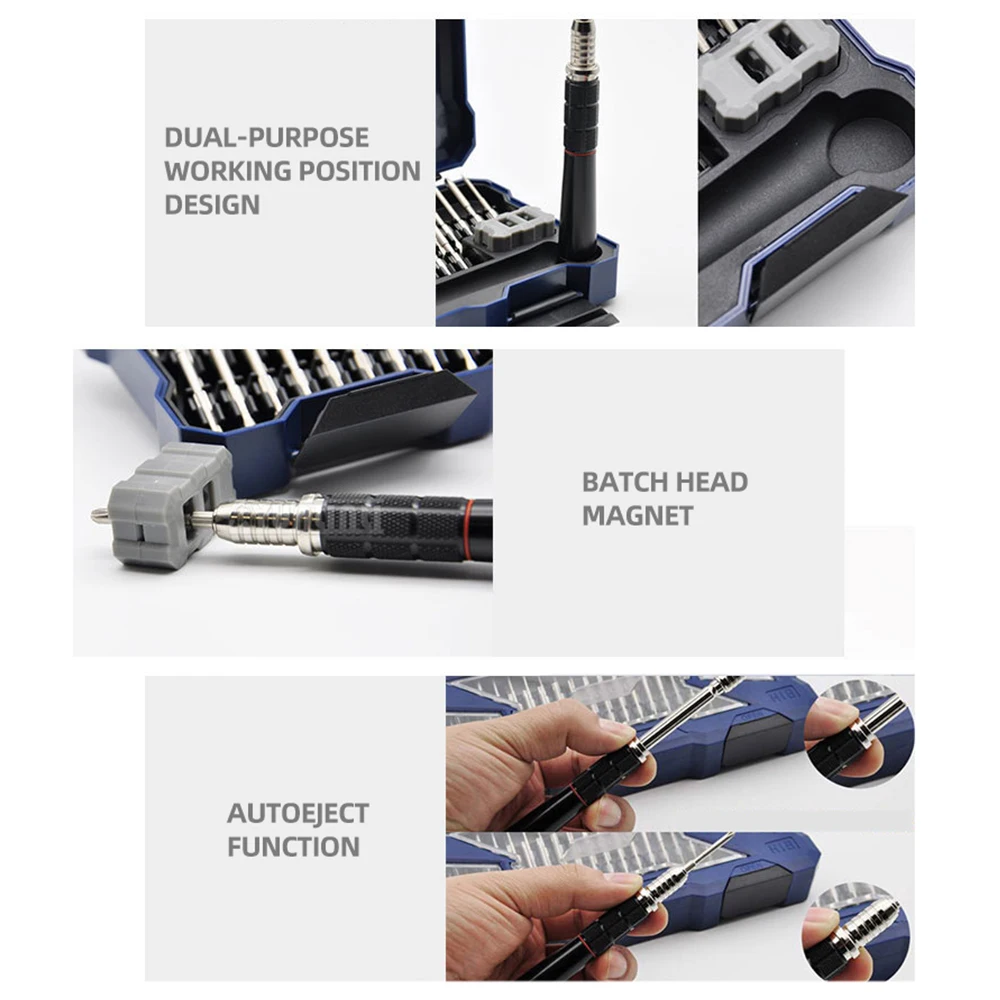 DUAL-PURPOSE WORKING POSITION DESIGN

BATCH HEAD MAGNET

AUTOEJECT FUNCTION