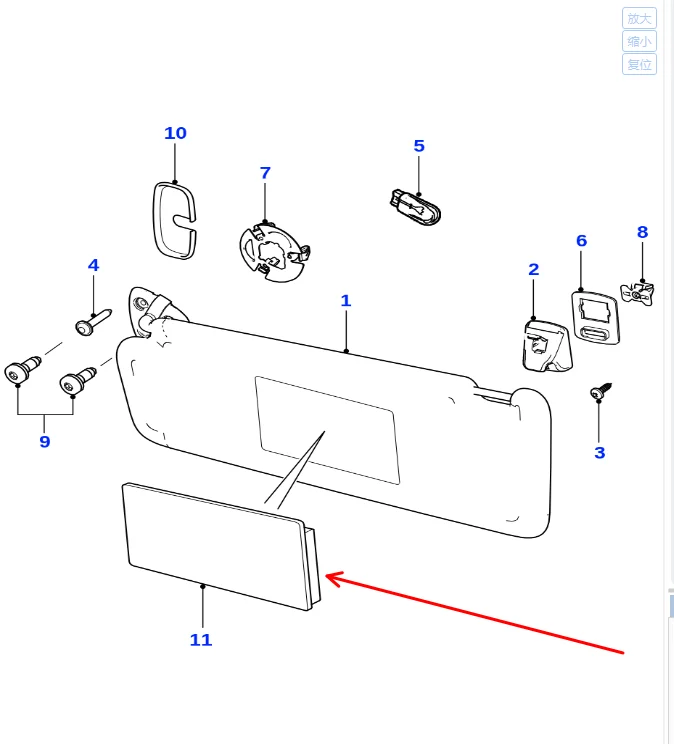 放大
缩小
复位

10
7
5
4
1
2
6
8
9
3
11