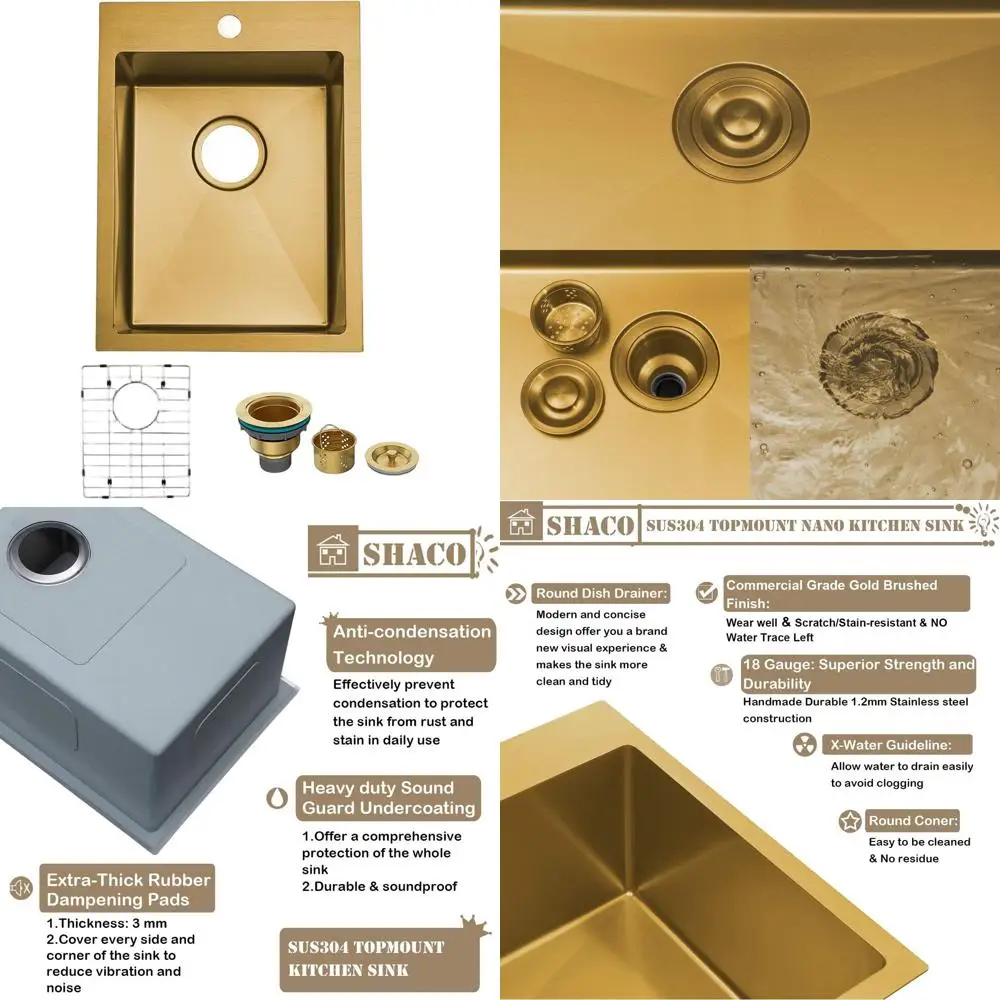 SHACO

Anti-condensation Technology

Effectively prevent condensation to protect the sink from rust and stain in daily use

Heavy duty Sound Guard Undercoating

1.Offer a comprehensive protection of the whole sink
2.Durable & soundproof

Extra-Thick Rubber Dampening Pads

1.Thickness: 3 mm
2.Cover every side and corner of the sink to reduce vibration and noise

SUS304 TOPMOUNT KITCHEN SINK

SHACO SUS304 TOPMOUNT NANO KITCHEN SINK

Round Dish Drainer:

Modern and concise design offer you a brand new visual experience & makes the sink more clean and tidy

Commercial Grade Gold Brushed Finish:

Wear well & Scratch/Stain-resistant & NO Water Trace Left

18 Gauge: Superior Strength and Durability

Handmade Durable 1.2mm Stainless steel construction

X-Water Guideline:

Allow water to drain easily to avoid clogging

Round Coner:

Easy to be cleaned & No residue