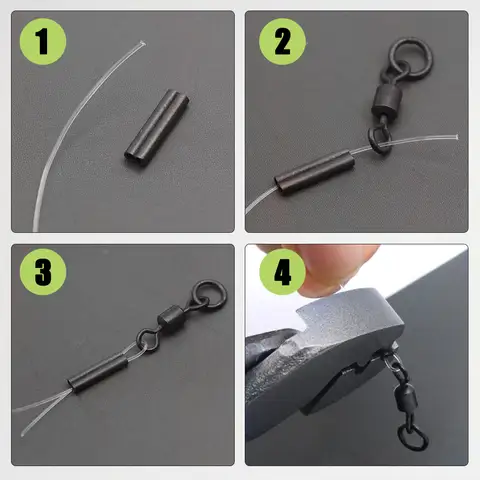 1

2

3

4