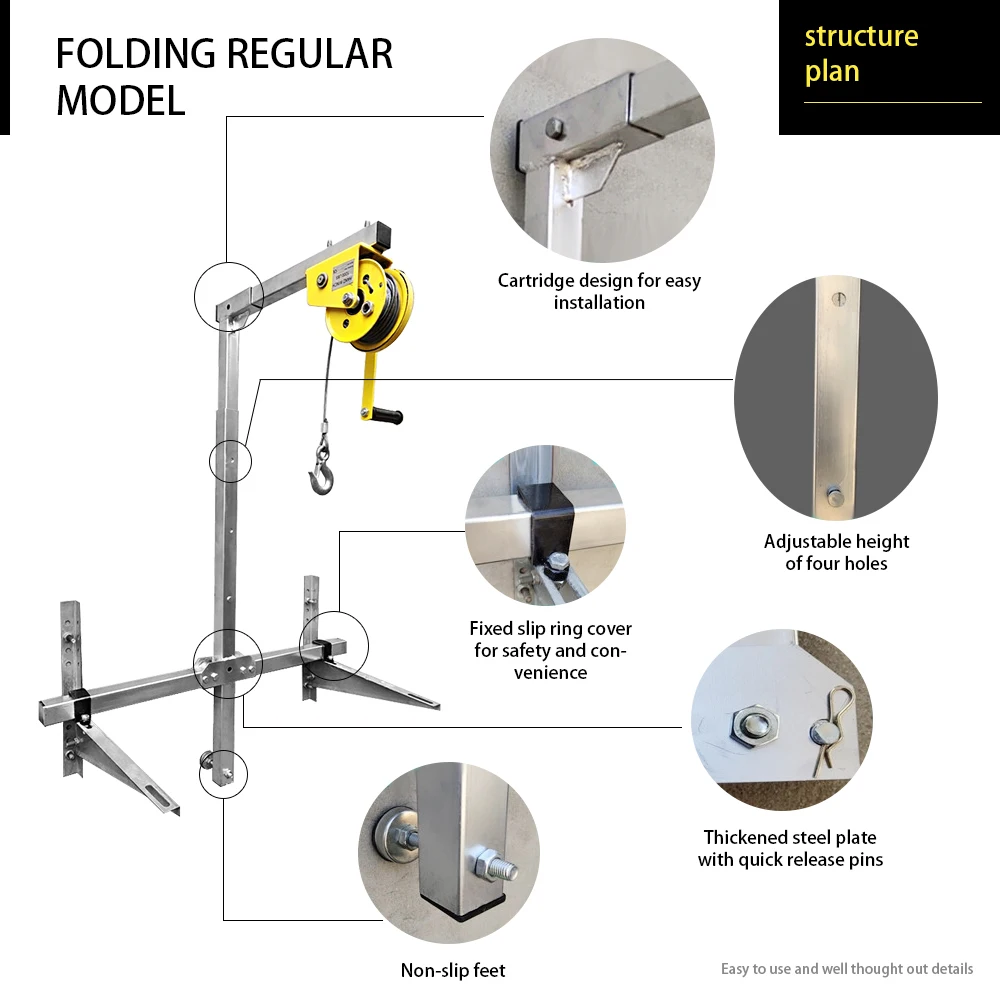 FOLDING REGULAR MODEL

structure plan

Cartridge design for easy installation

Adjustable height of four holes

Fixed slip ring cover for safety and convenience

Thickened steel plate with quick release pins

Non-slip feet

Easy to use and well thought out details