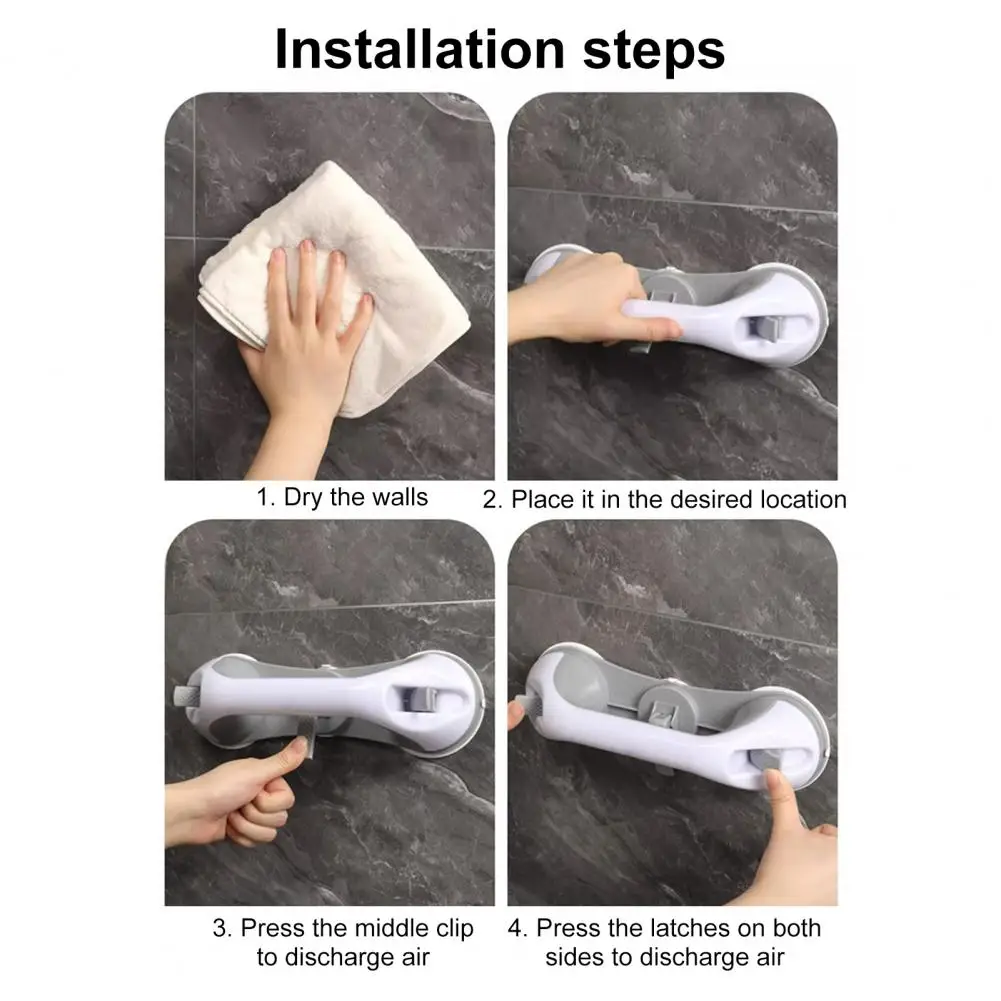 Installation steps

1. Dry the walls

2. Place it in the desired location

3. Press the middle clip to discharge air

4. Press the latches on both sides to discharge air