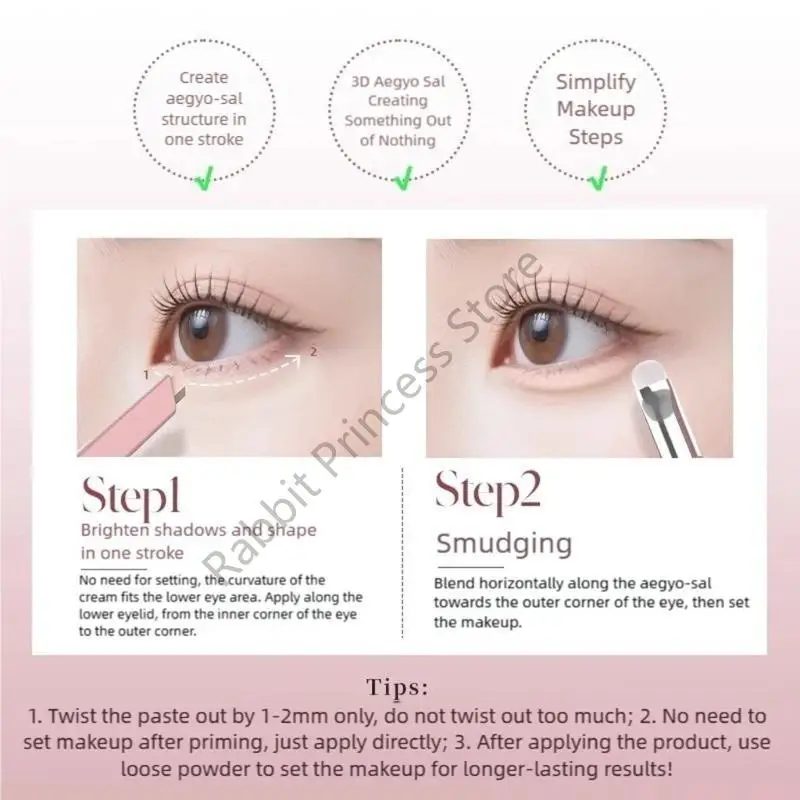 Create aegyo-sal structure in one stroke

3D Aegyo Sal Creating Something Out of Nothing

Simplify Makeup Steps

1

2

Rabbit Princess Store

Step1
Brighten shadows and shape in one stroke

No need for setting, the curvature of the cream fits the lower eye area. Apply along the lower eyelid, from the inner corner of the eye to the outer corner.

Step2
Smudging

Blend horizontally along the aegyo-sal towards the outer corner of the eye, then set the makeup.

Tips:
1. Twist the paste out by 1-2mm only, do not twist out too much; 2. No need to set makeup after priming, just apply directly; 3. After applying the product, use loose powder to set the makeup for longer-lasting results!