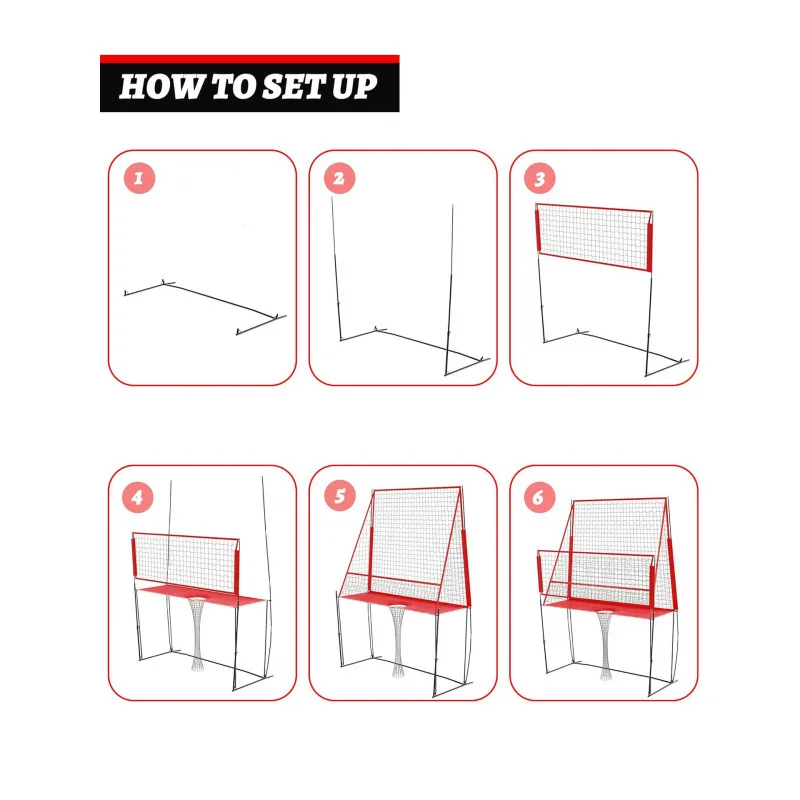 HOW TO SET UP

1

2

3

4

5

6