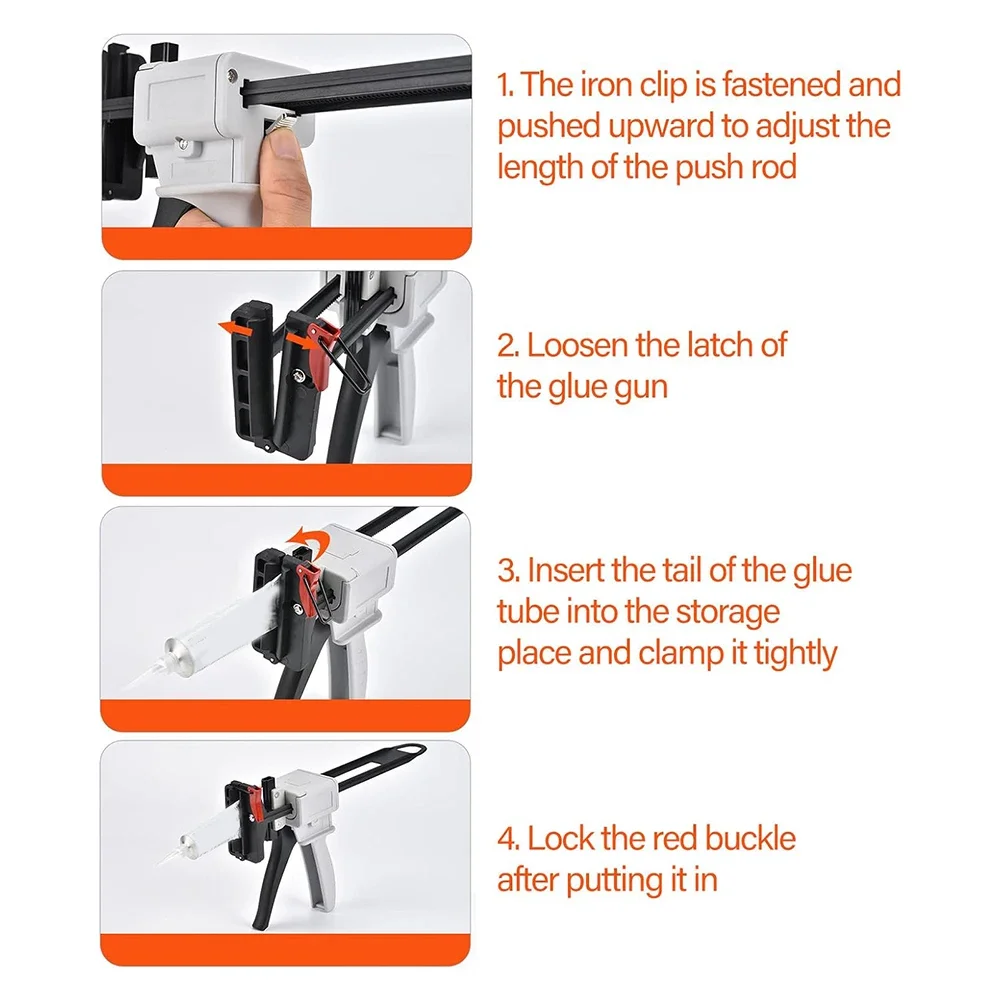 1. The iron clip is fastened and pushed upward to adjust the length of the push rod

2. Loosen the latch of the glue gun

3. Insert the tail of the glue tube into the storage place and clamp it tightly

4. Lock the red buckle after putting it in