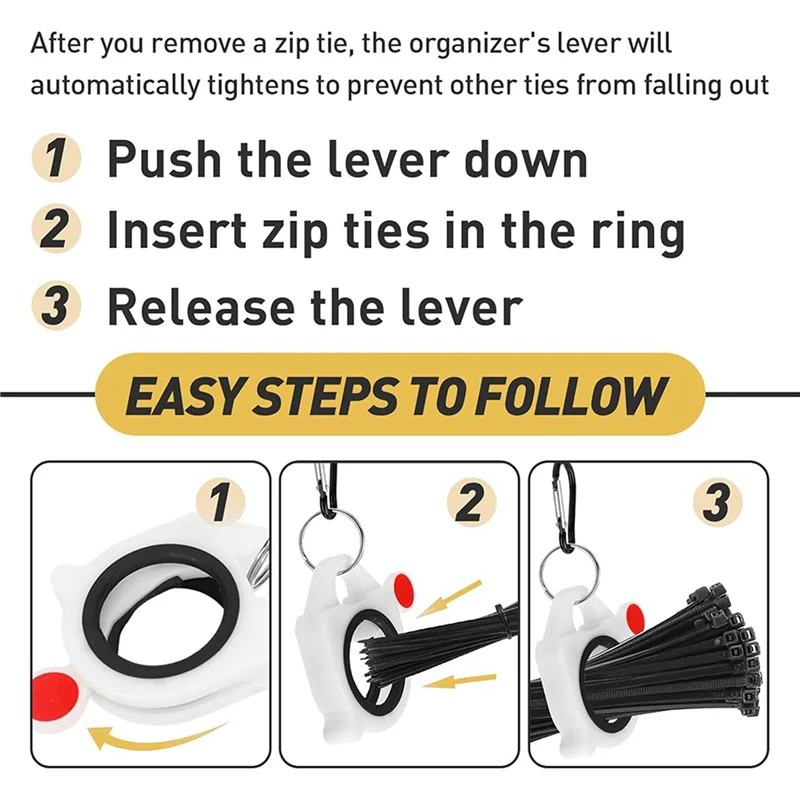 After you remove a zip tie, the organizer's lever will automatically tightens to prevent other ties from falling out

1 Push the lever down

2 Insert zip ties in the ring

3 Release the lever

EASY STEPS TO FOLLOW

1

2

3